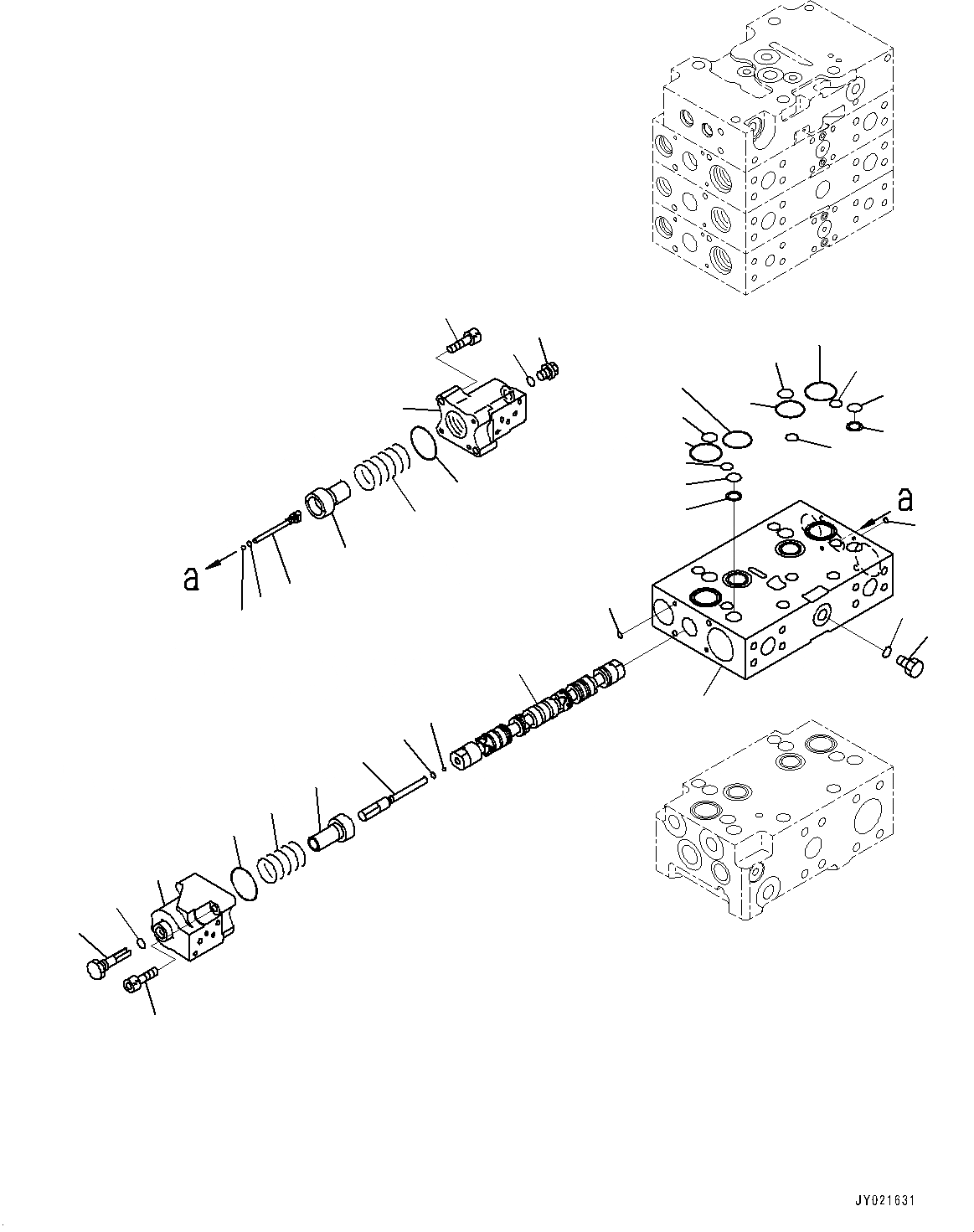 a

a

JY021631