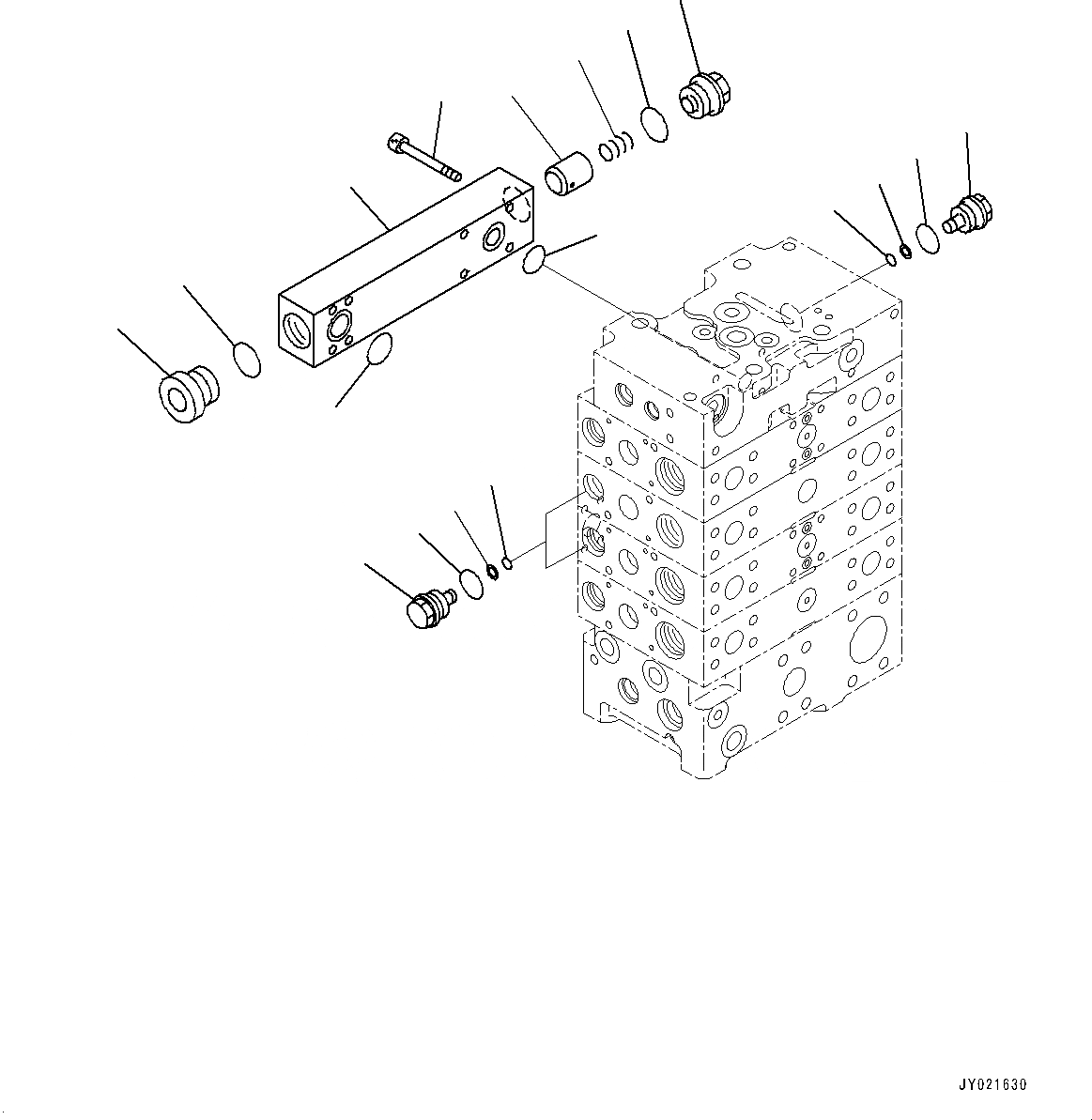 JY021630