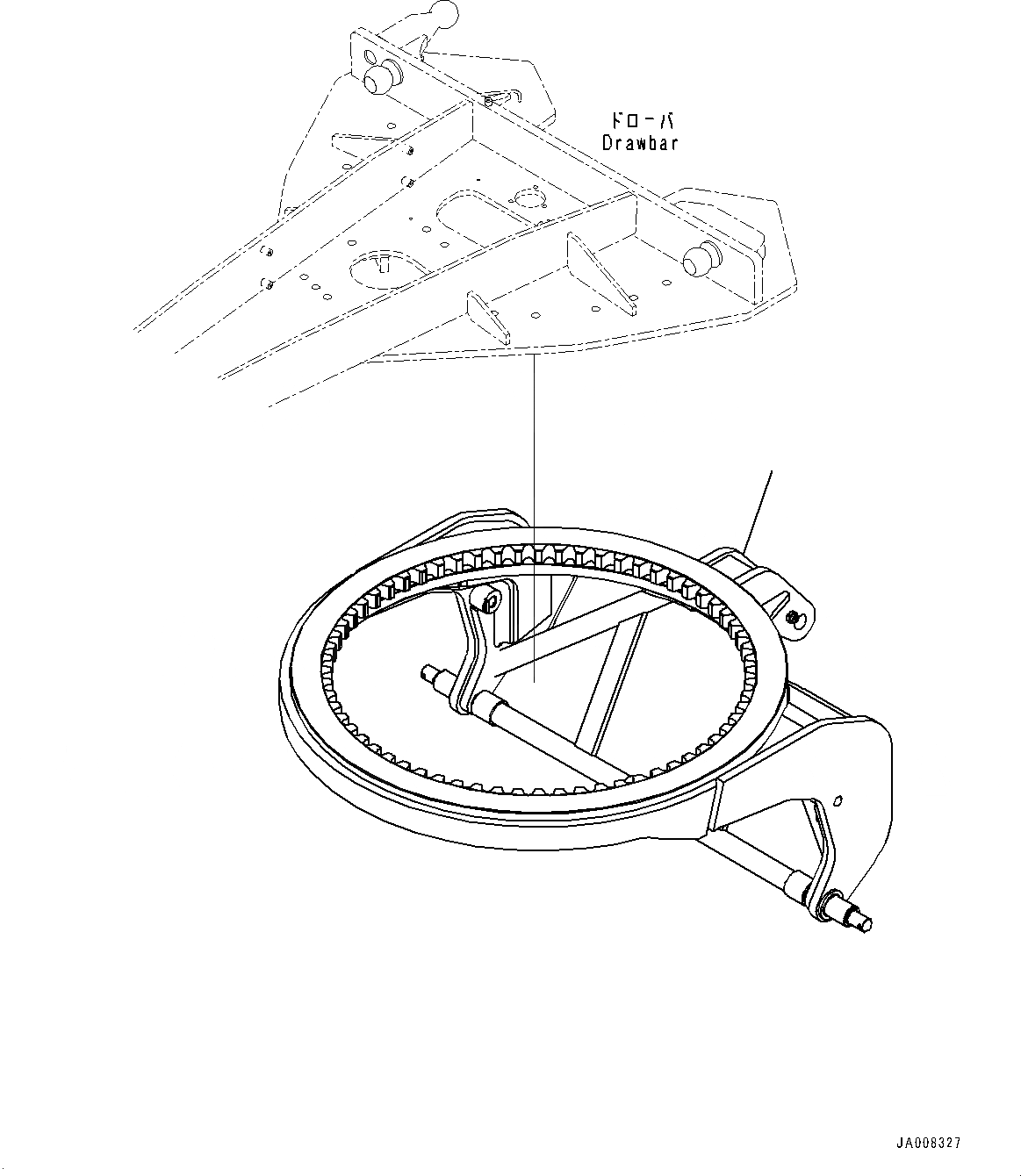 ドローバ
Drawbar

JA008327