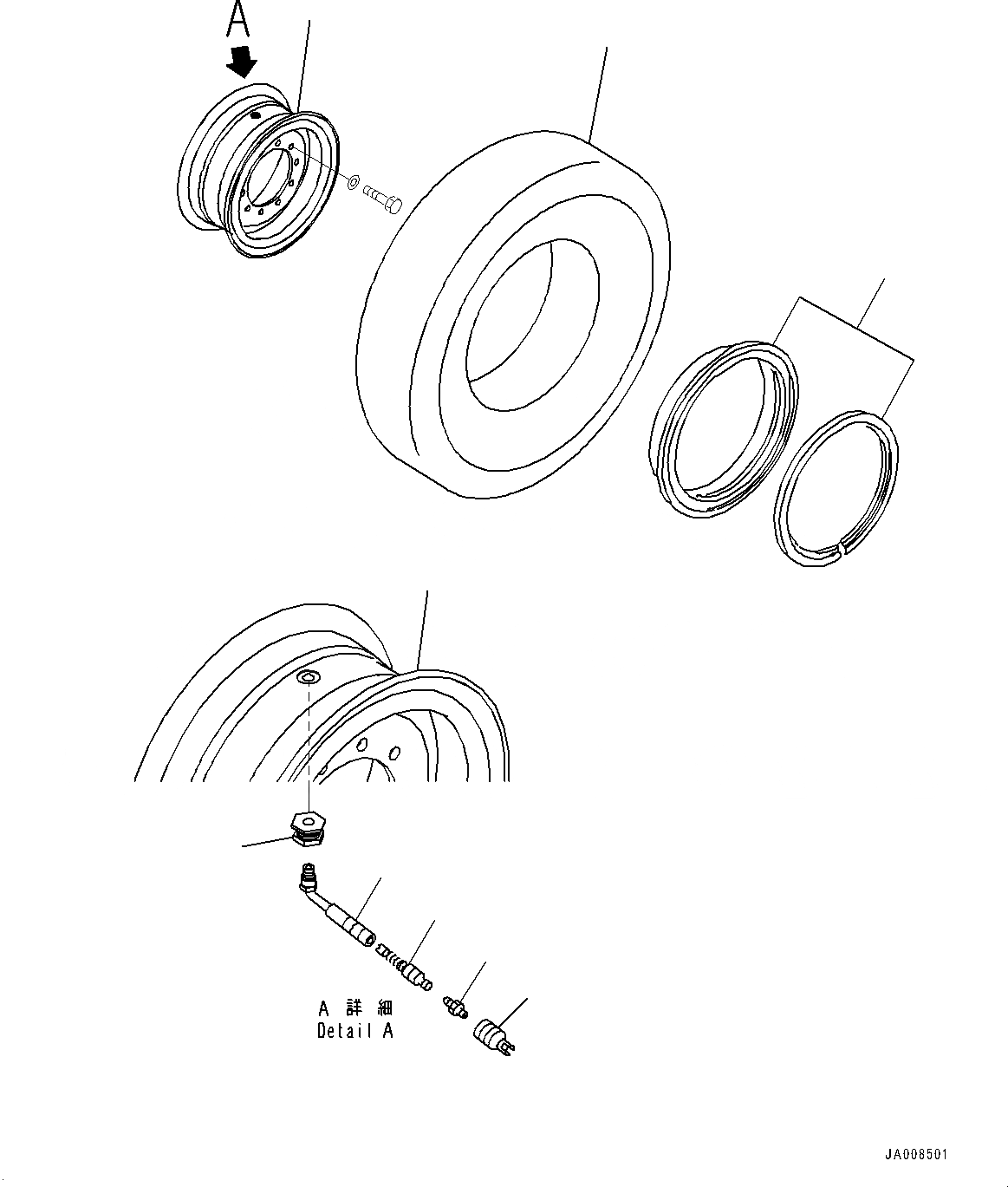 A

A 詳 細
Detail A

JA008501