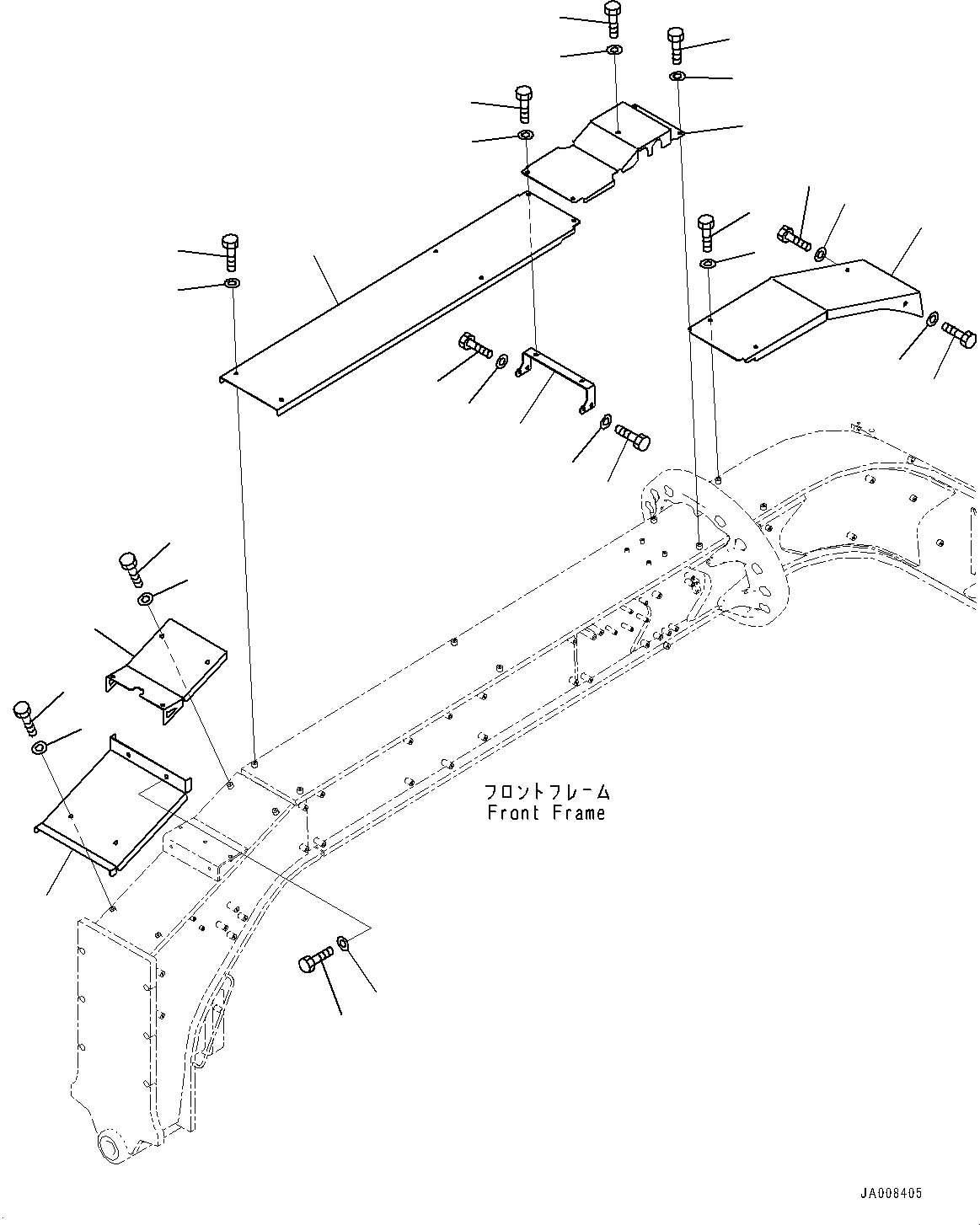 フロントフレーム
Front Frame

JA008405