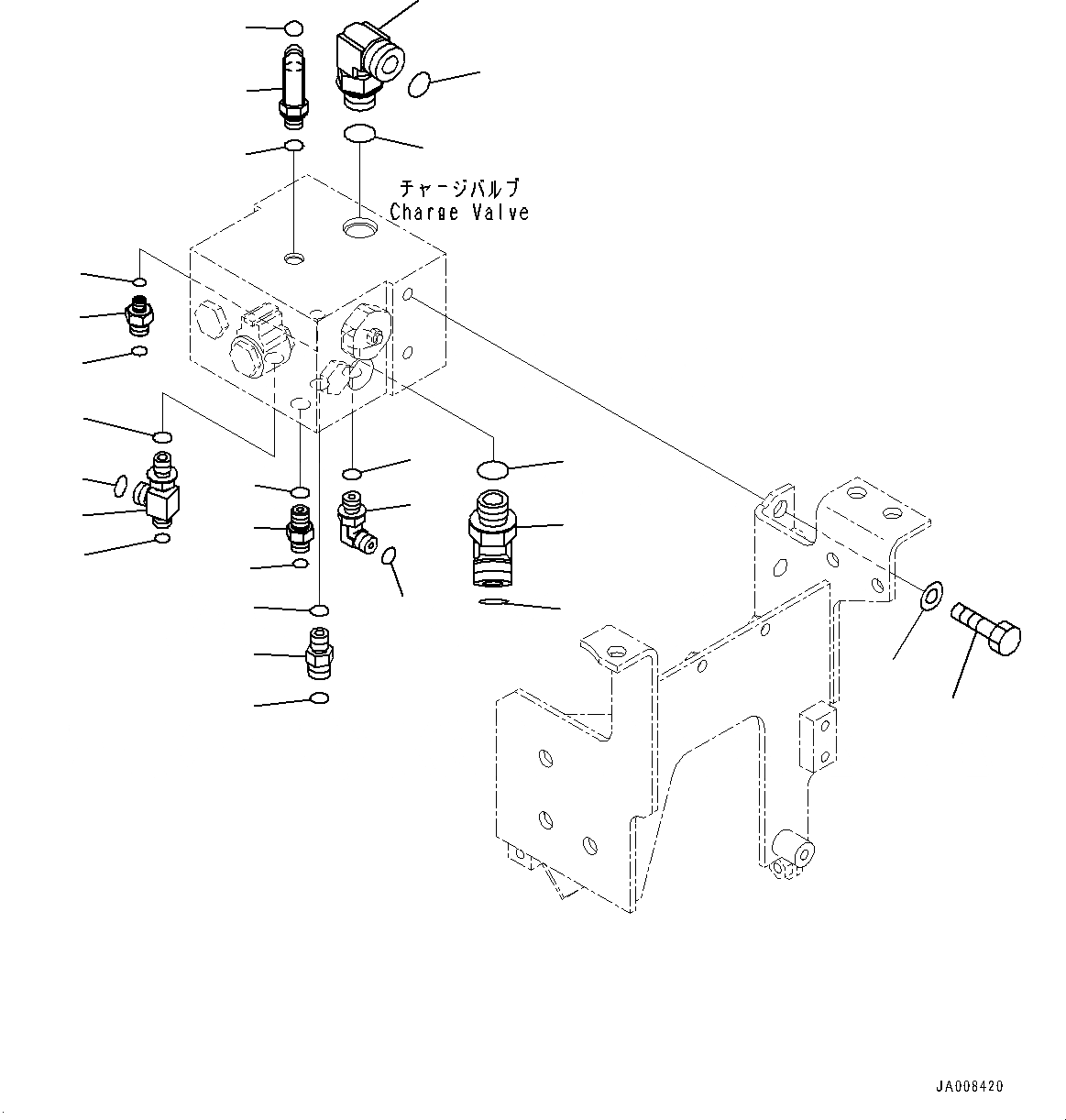 チャージバルブ
Charge Valve

JA008420