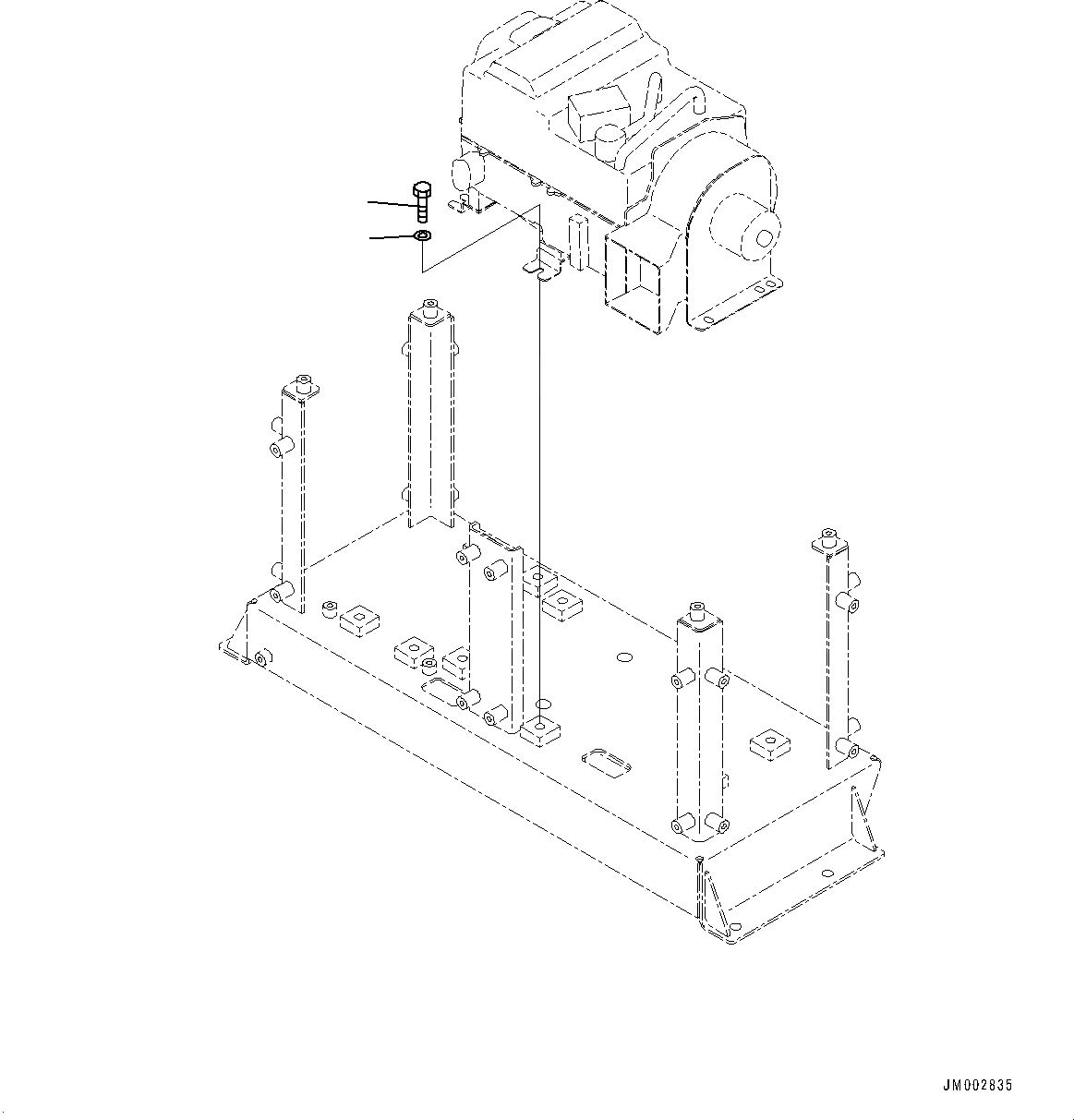 JM002835