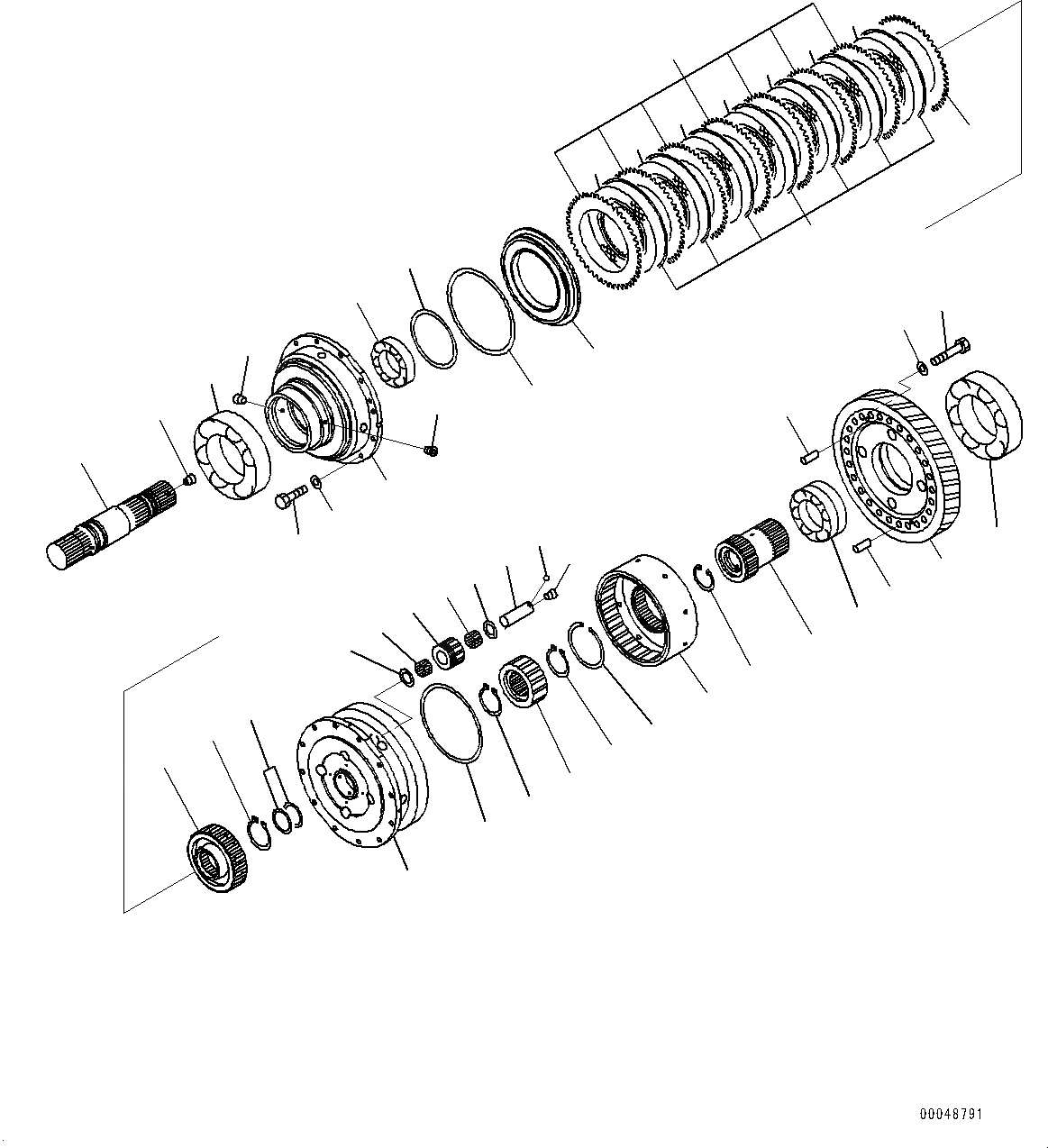 00048791