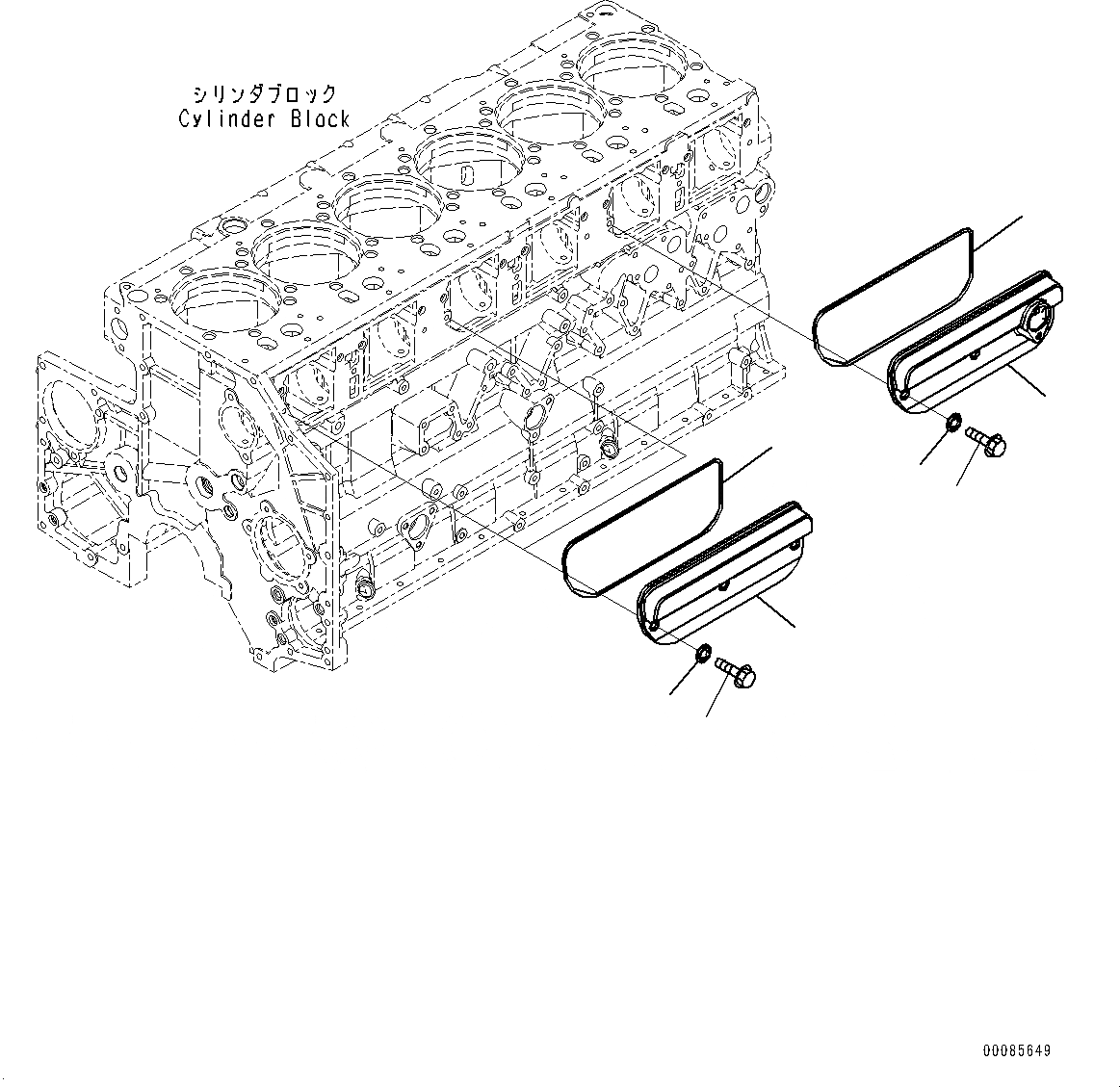 シリンダブロック
Cylinder Block

00085649