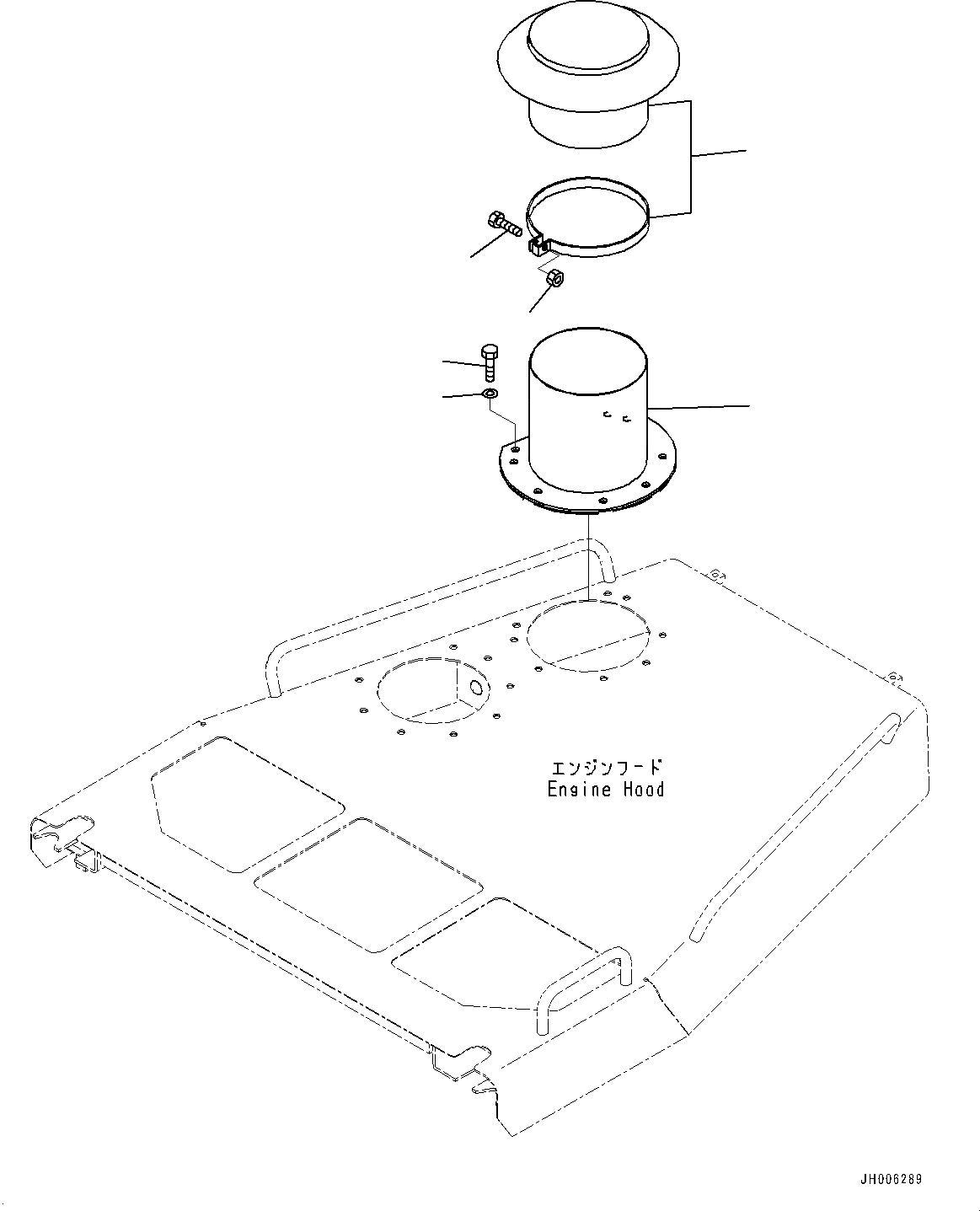 エンジンフード
Engine Hood

JH006289