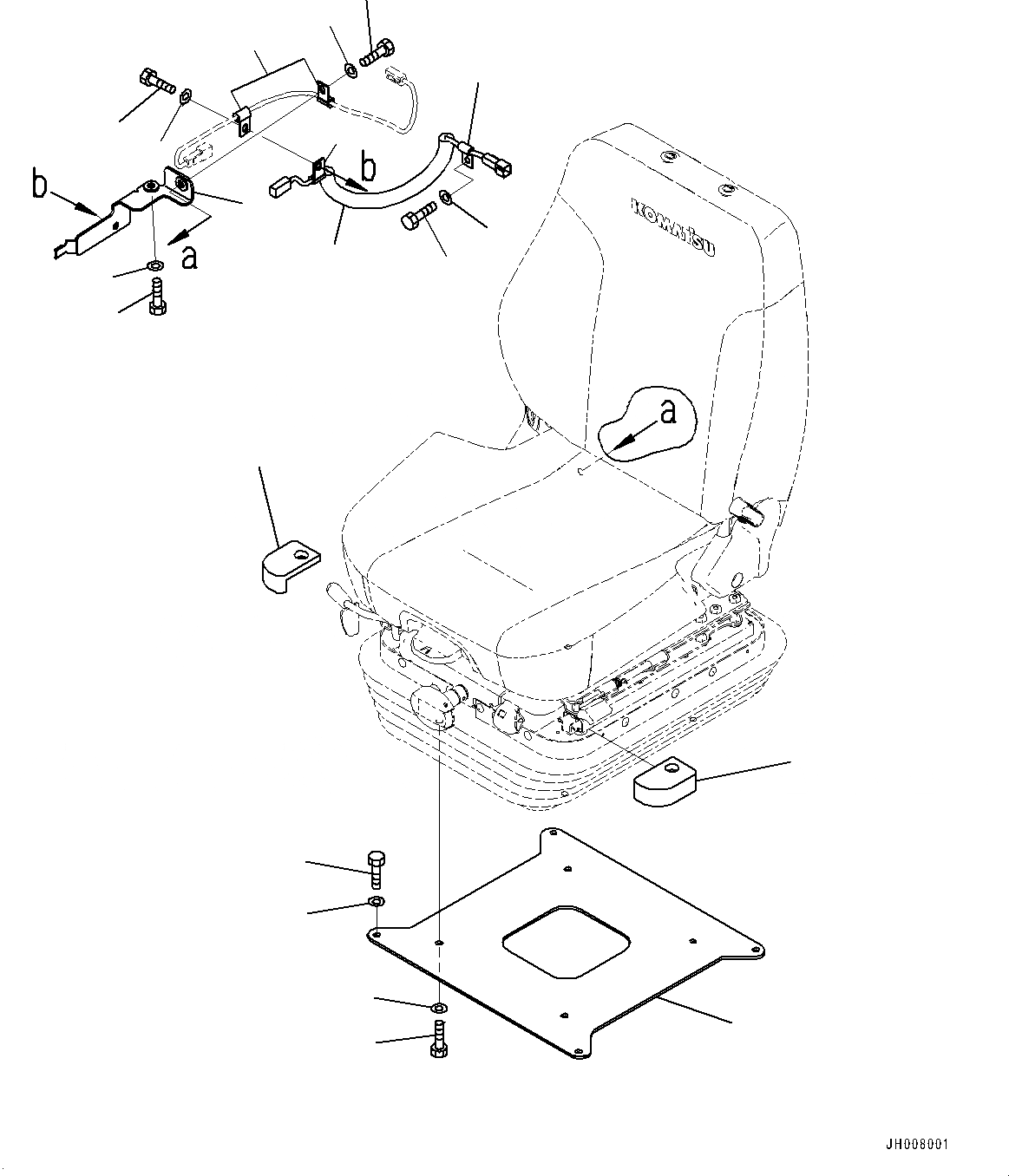 b
b
a
KOMATSU
a
JH008001