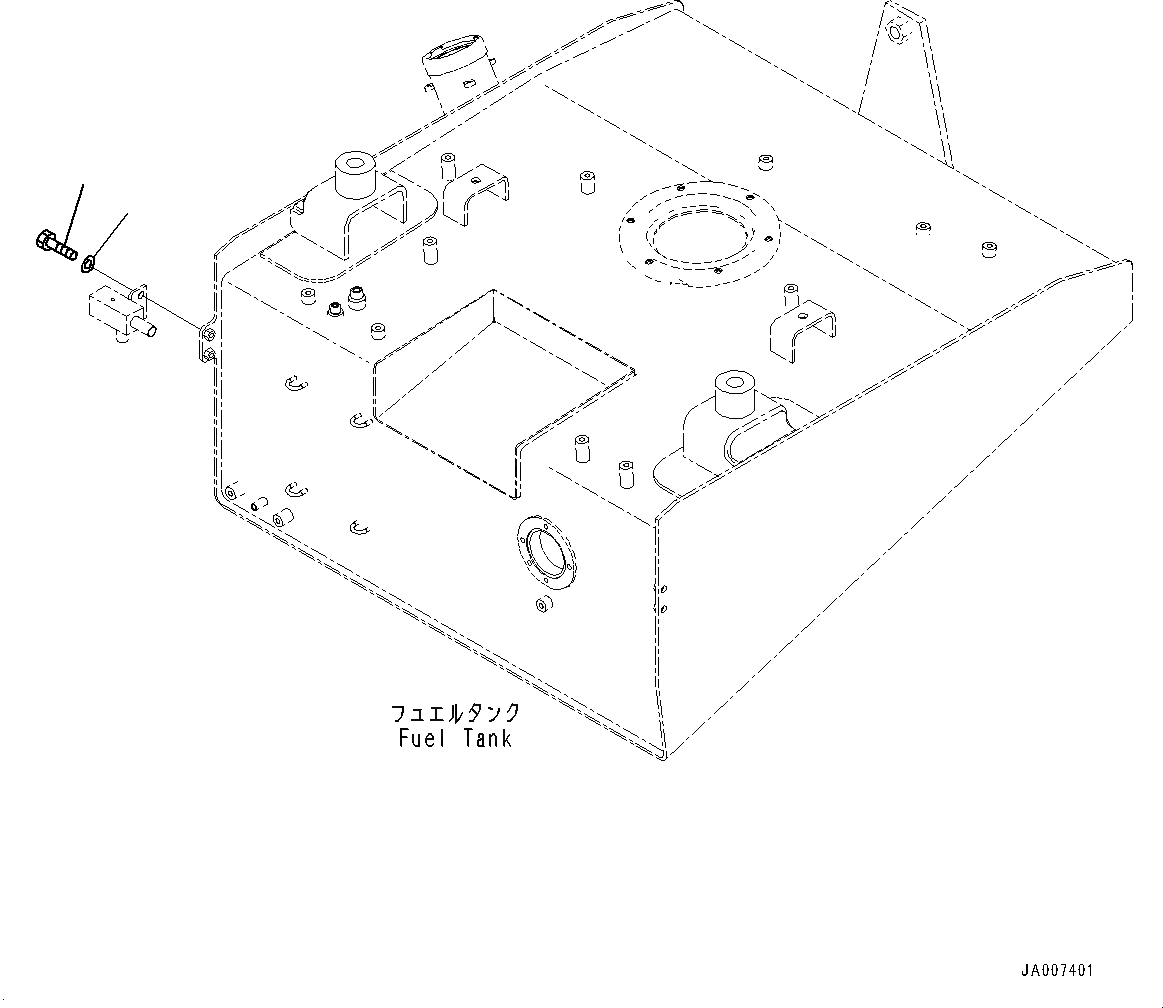 フュエルタンク
Fuel Tank

JA007401