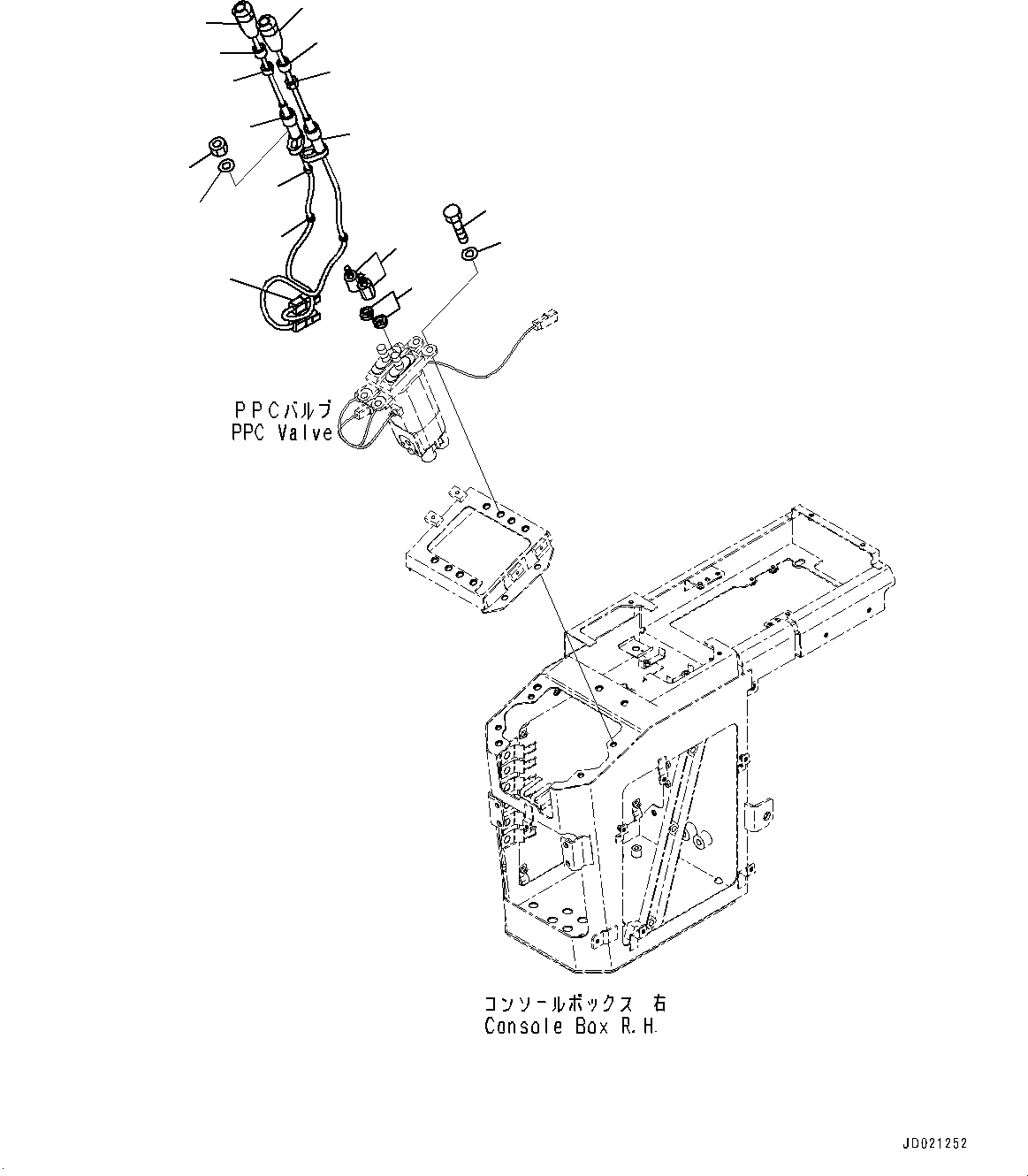 PPCバルブ
PPC Valve

コンソールボックス 右
Console Box R.H.

JD021252