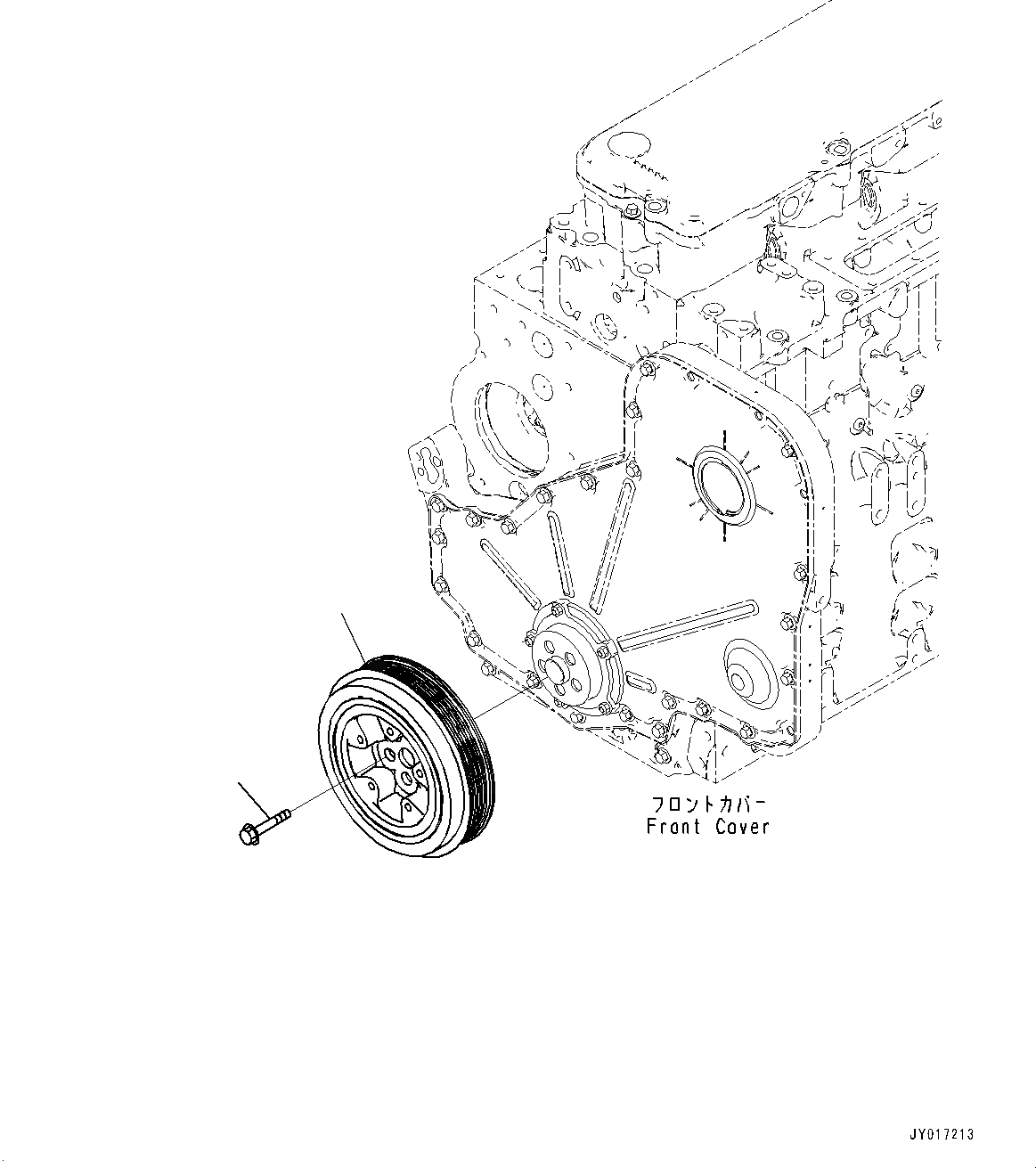 フロントカバー
Front Cover

JY017213