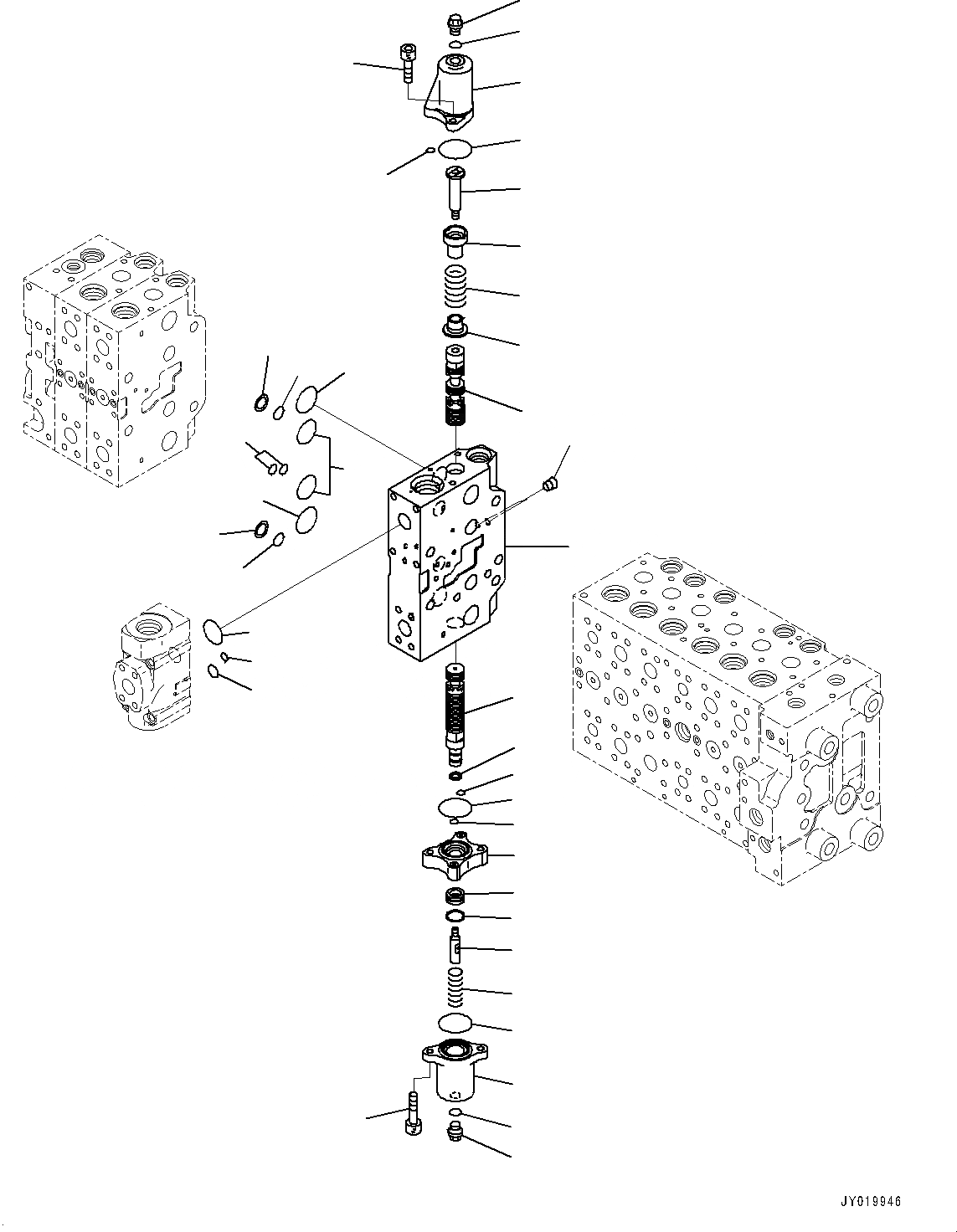 JY019946