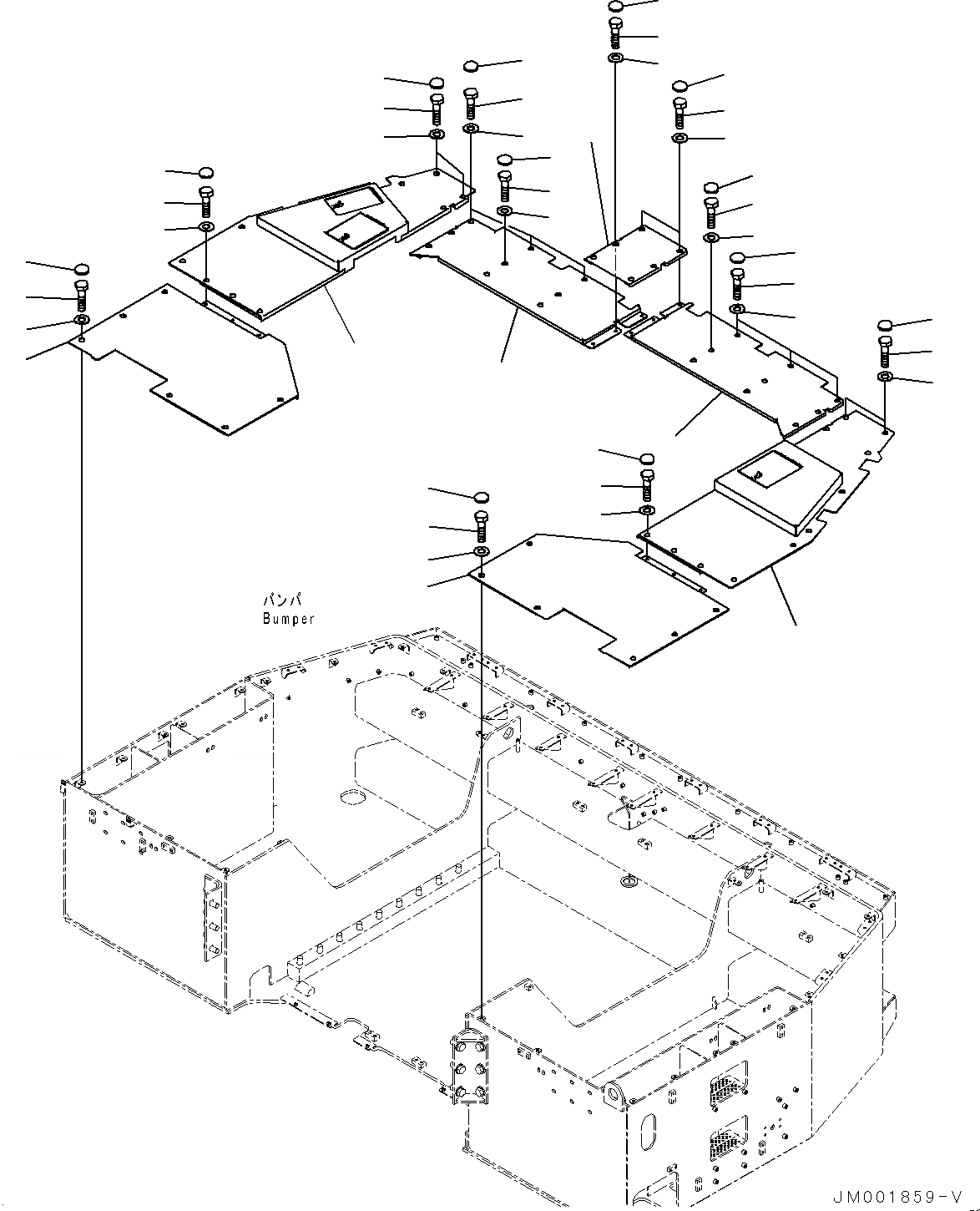 バンパ
Bumper

JM001859-V