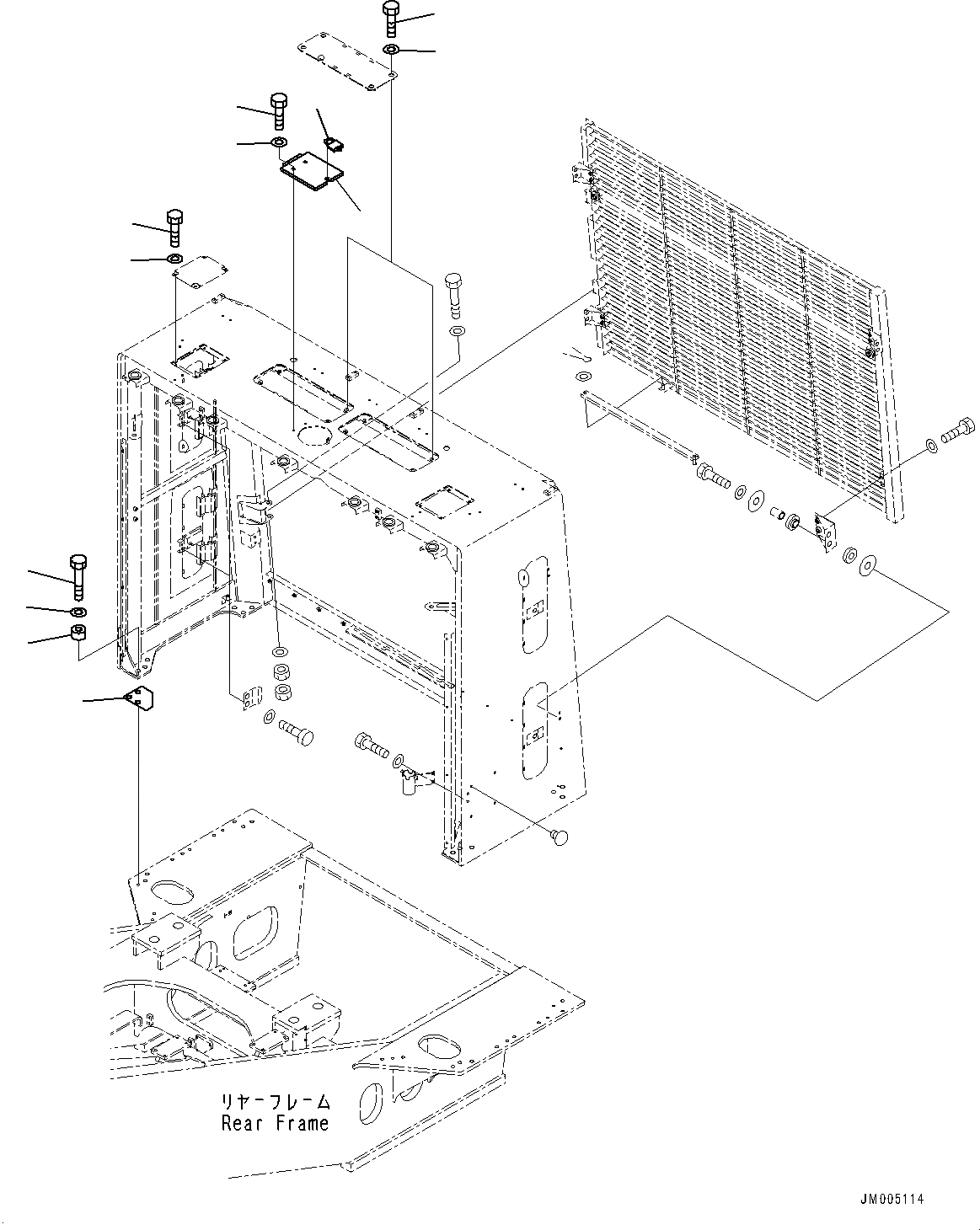 リヤーフレーム
Rear Frame

JM005114