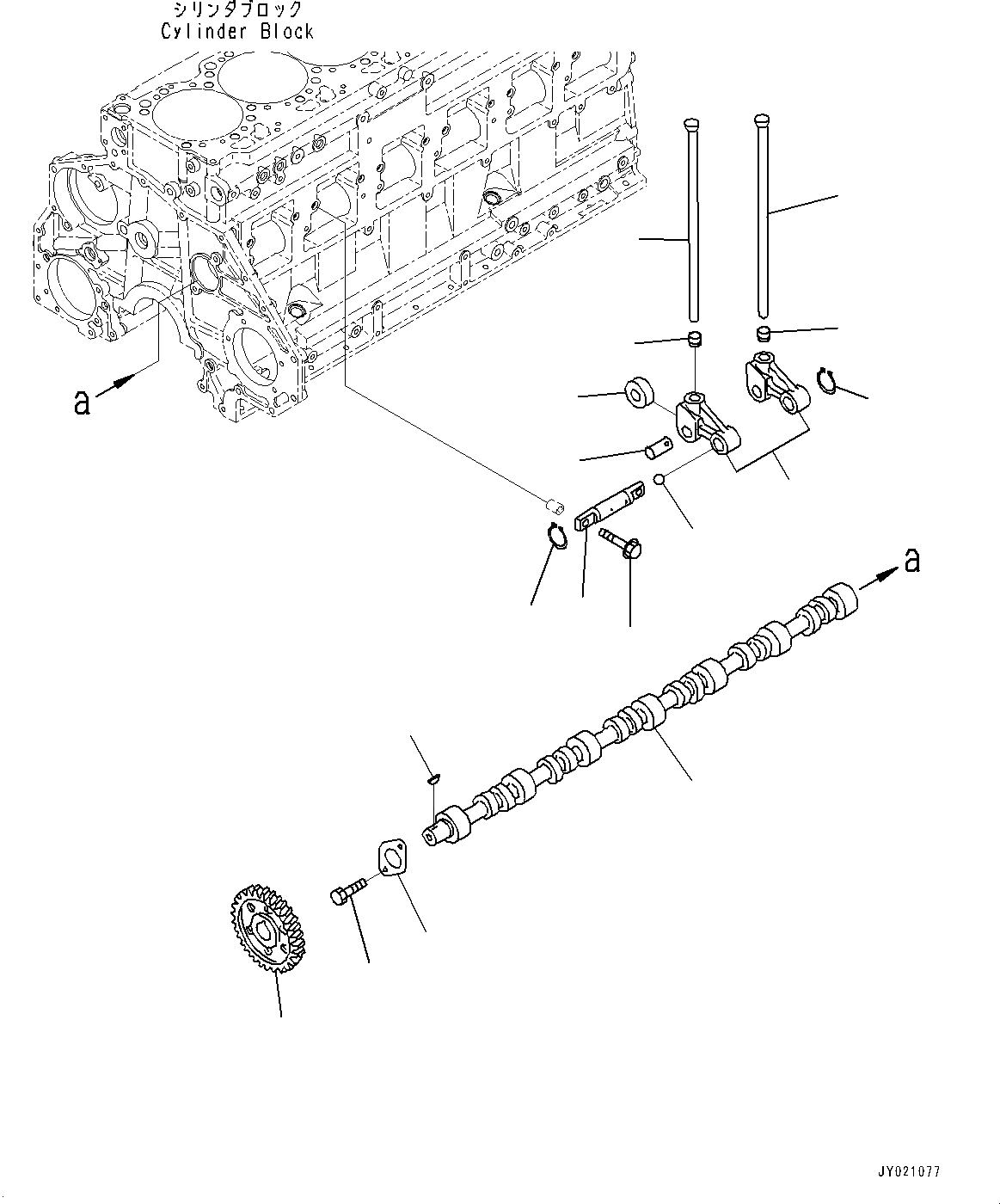 シリンダブロック
Cylinder Block

a

a

JY021077