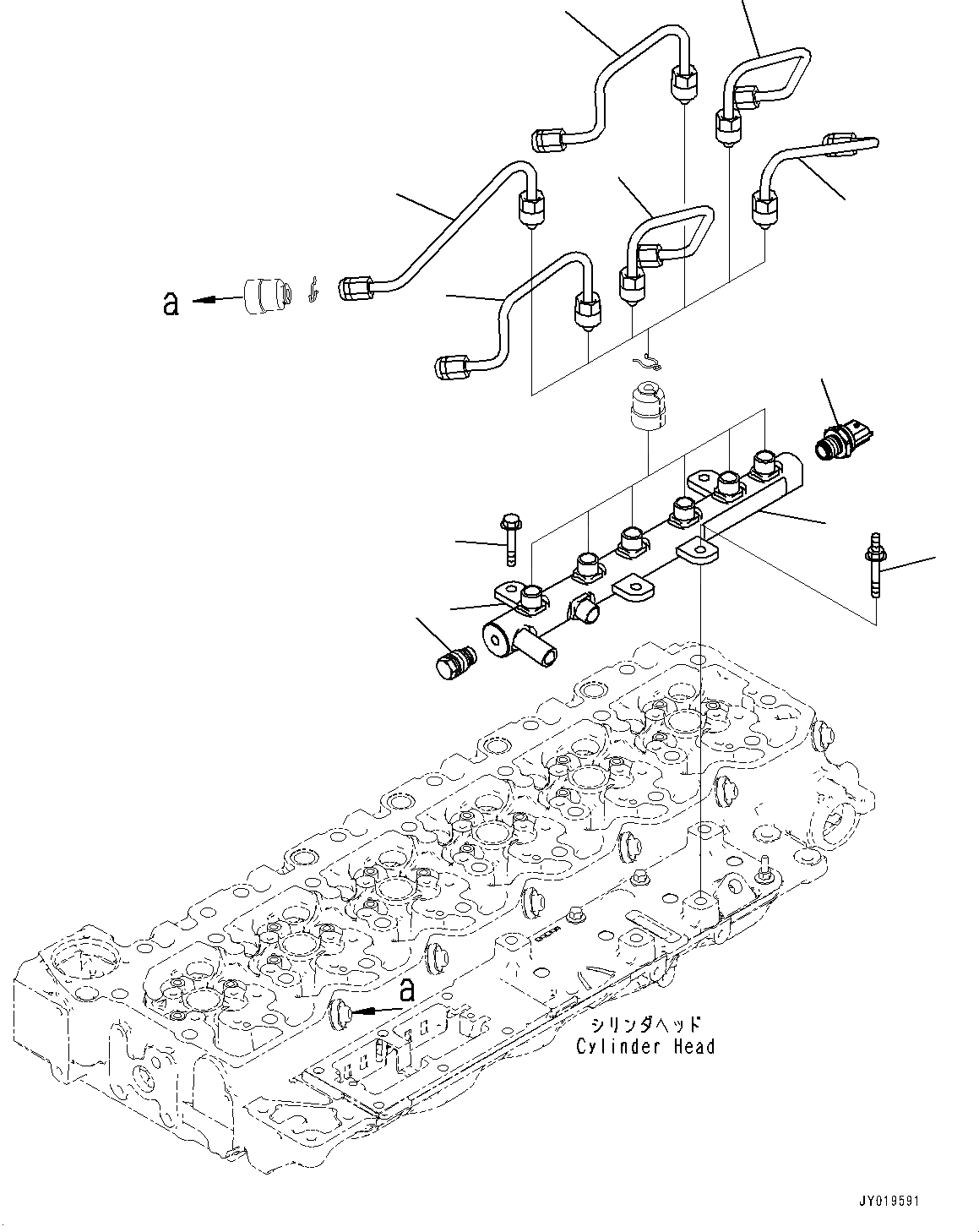 a

a

シリンダヘッド
Cylinder Head

JY019591