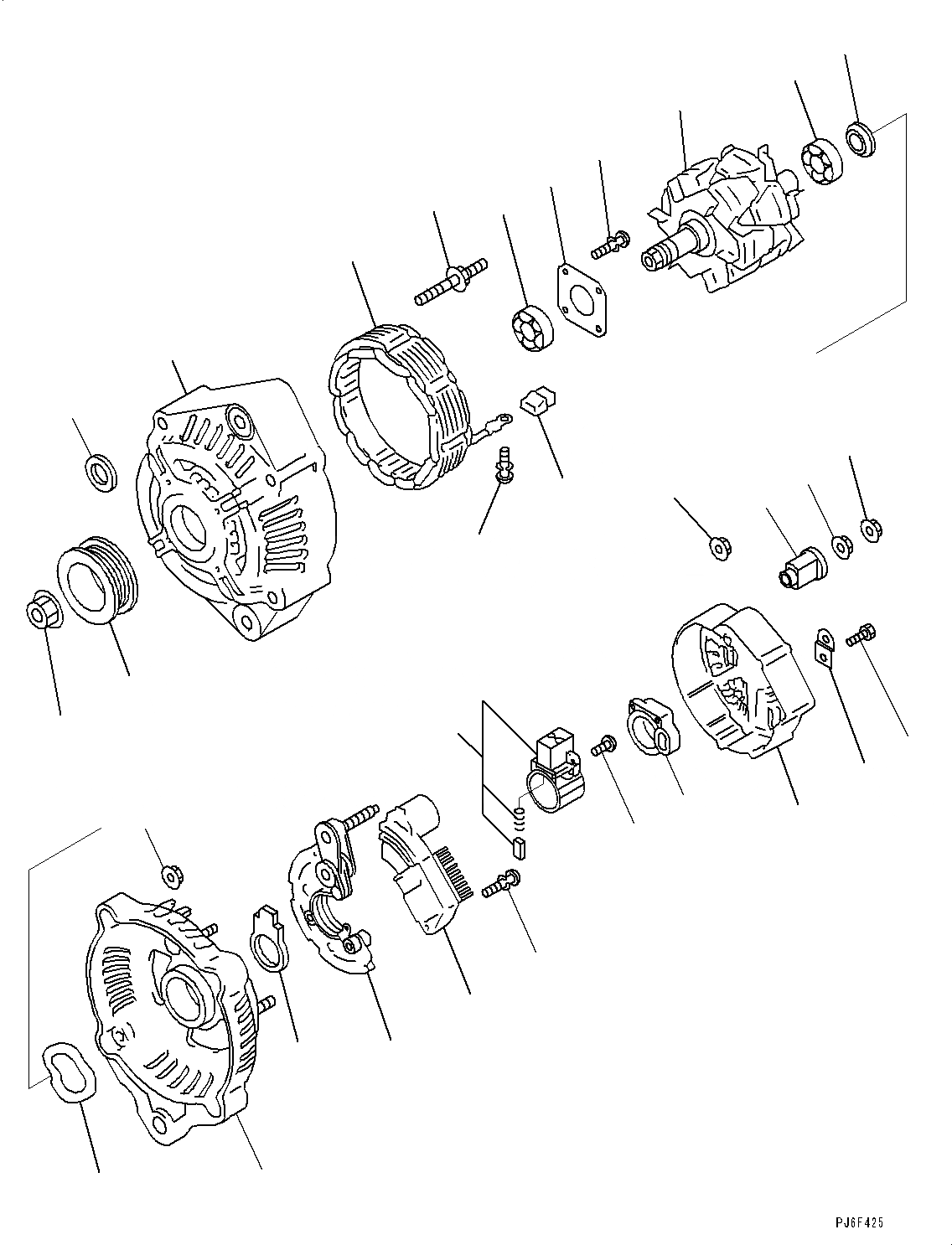 PJ6F425