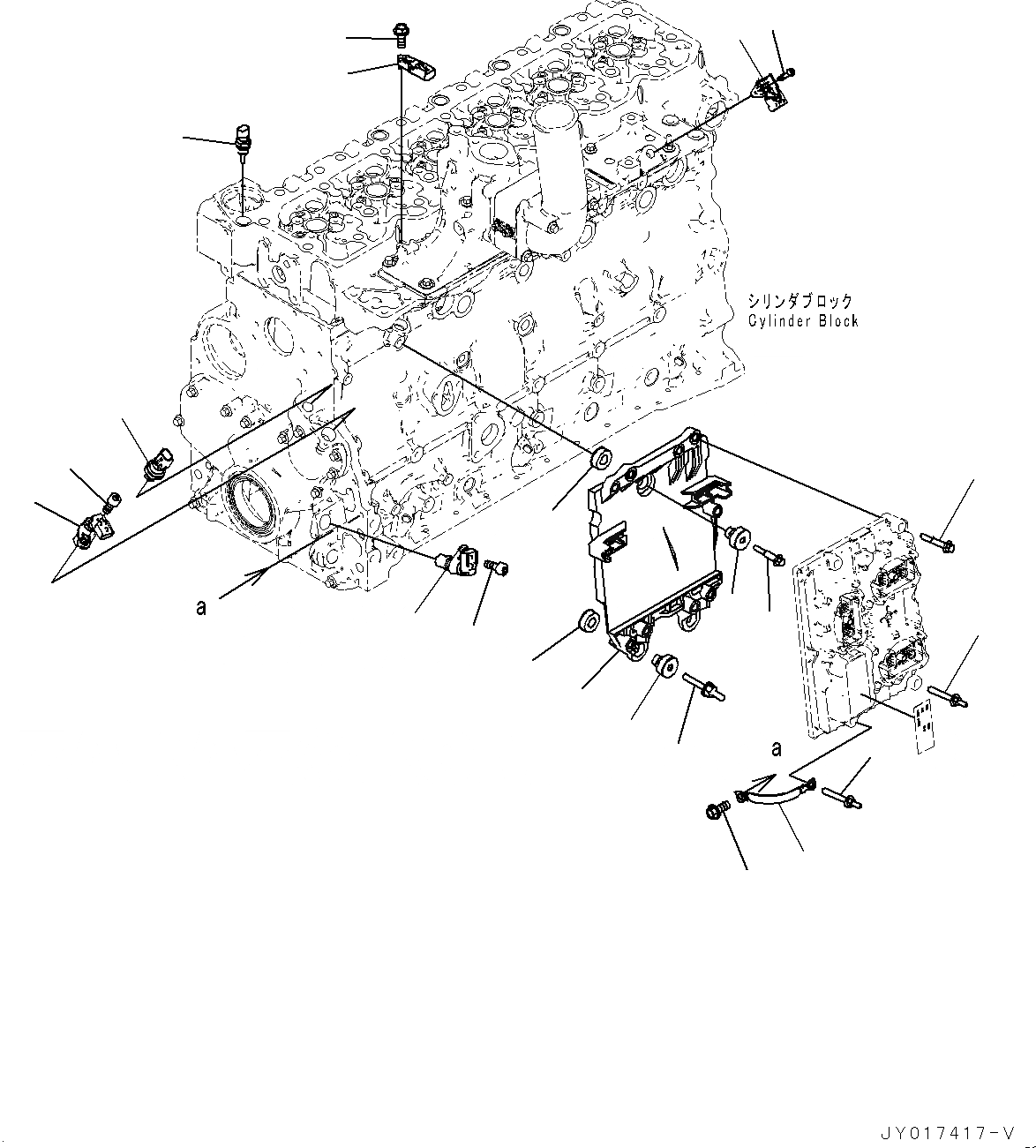 シリンダブロック
Cylinder Block

a

a

JY017417-V