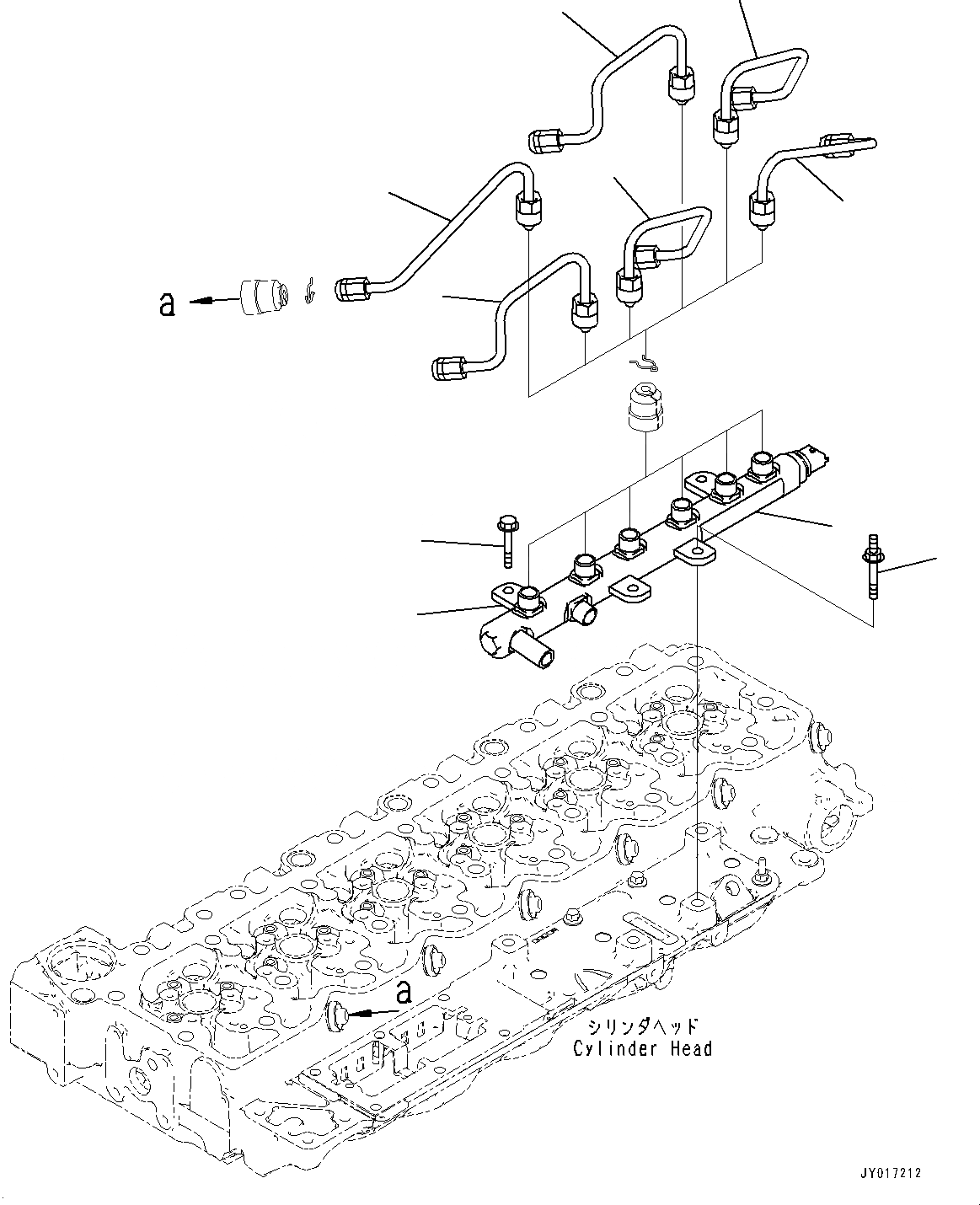 a

a

シリンダヘッド
Cylinder Head

JY017212