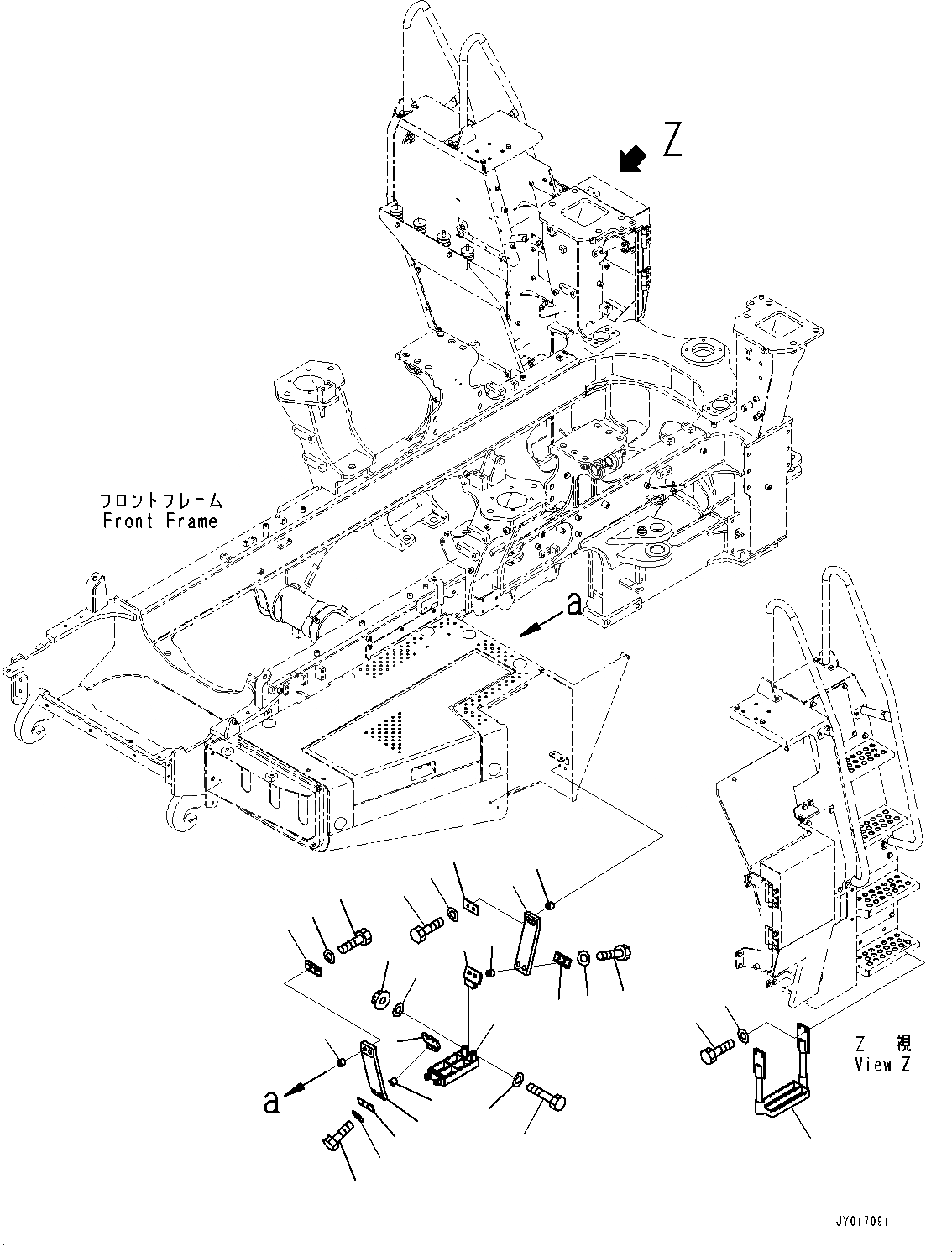 Z

フロントフレーム
Front Frame

a

a

Z 視
View Z

JY017091