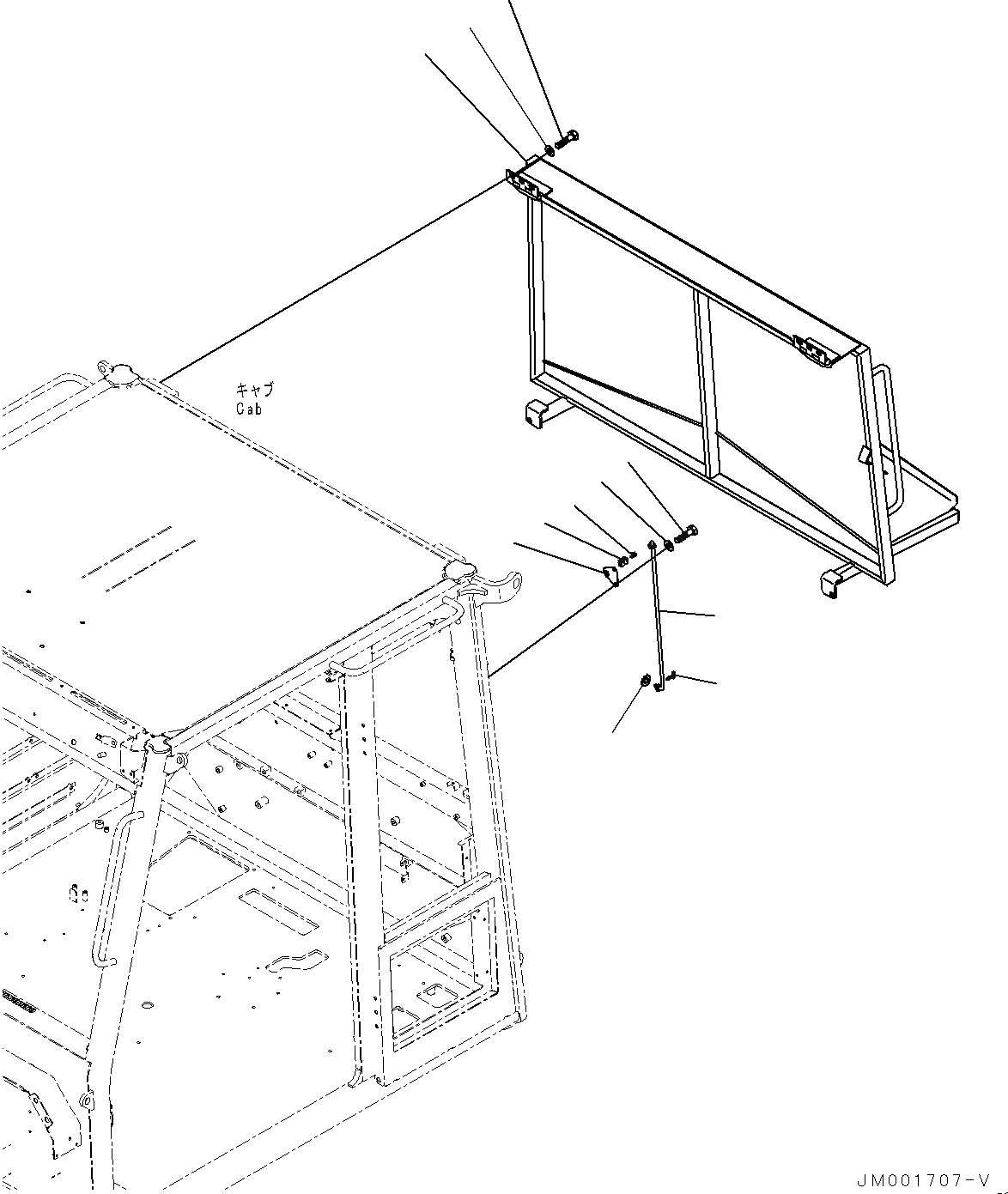 キャブ
Cab

JM001707-V