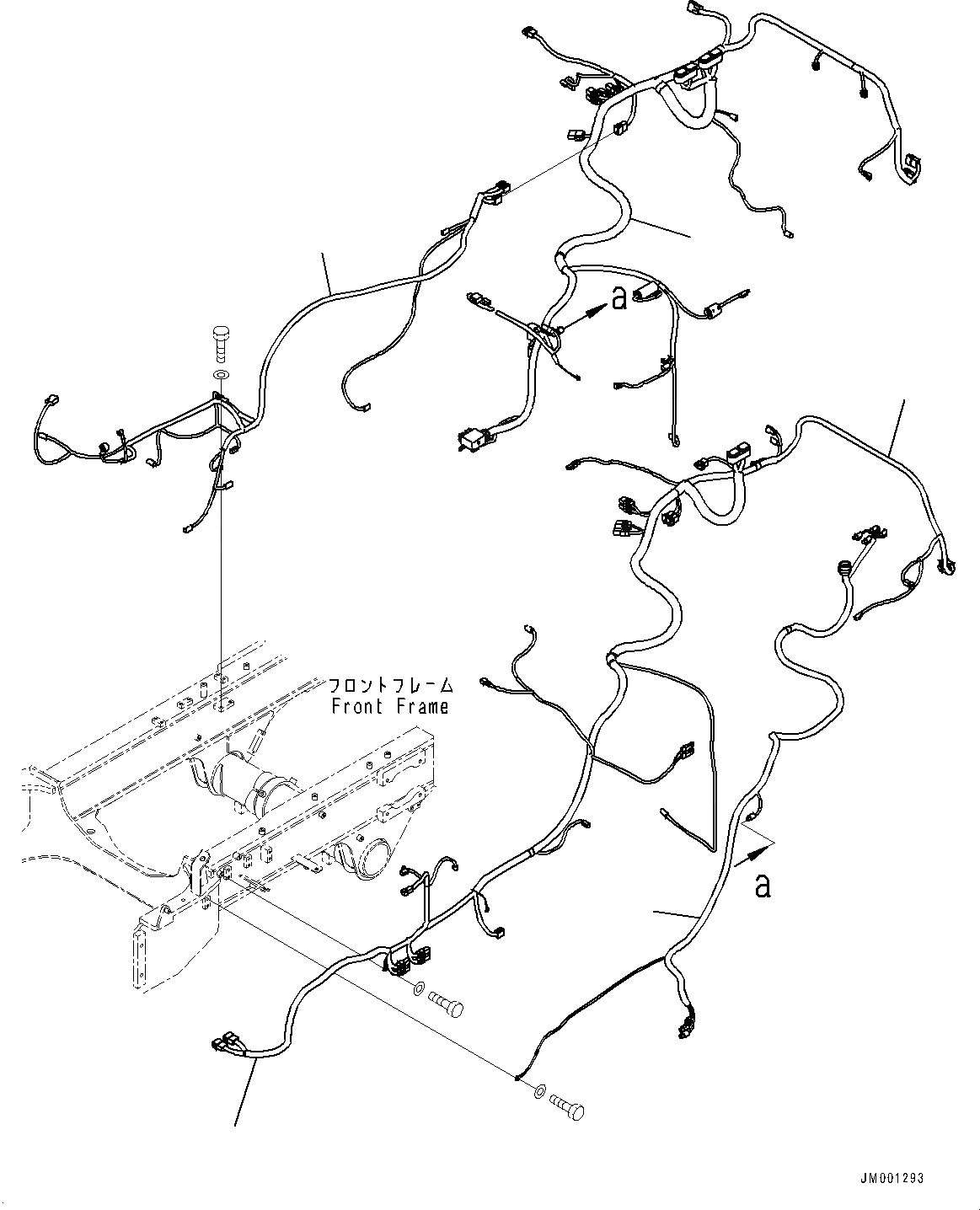 a

フロントフレーム
Front Frame

a

JM001293