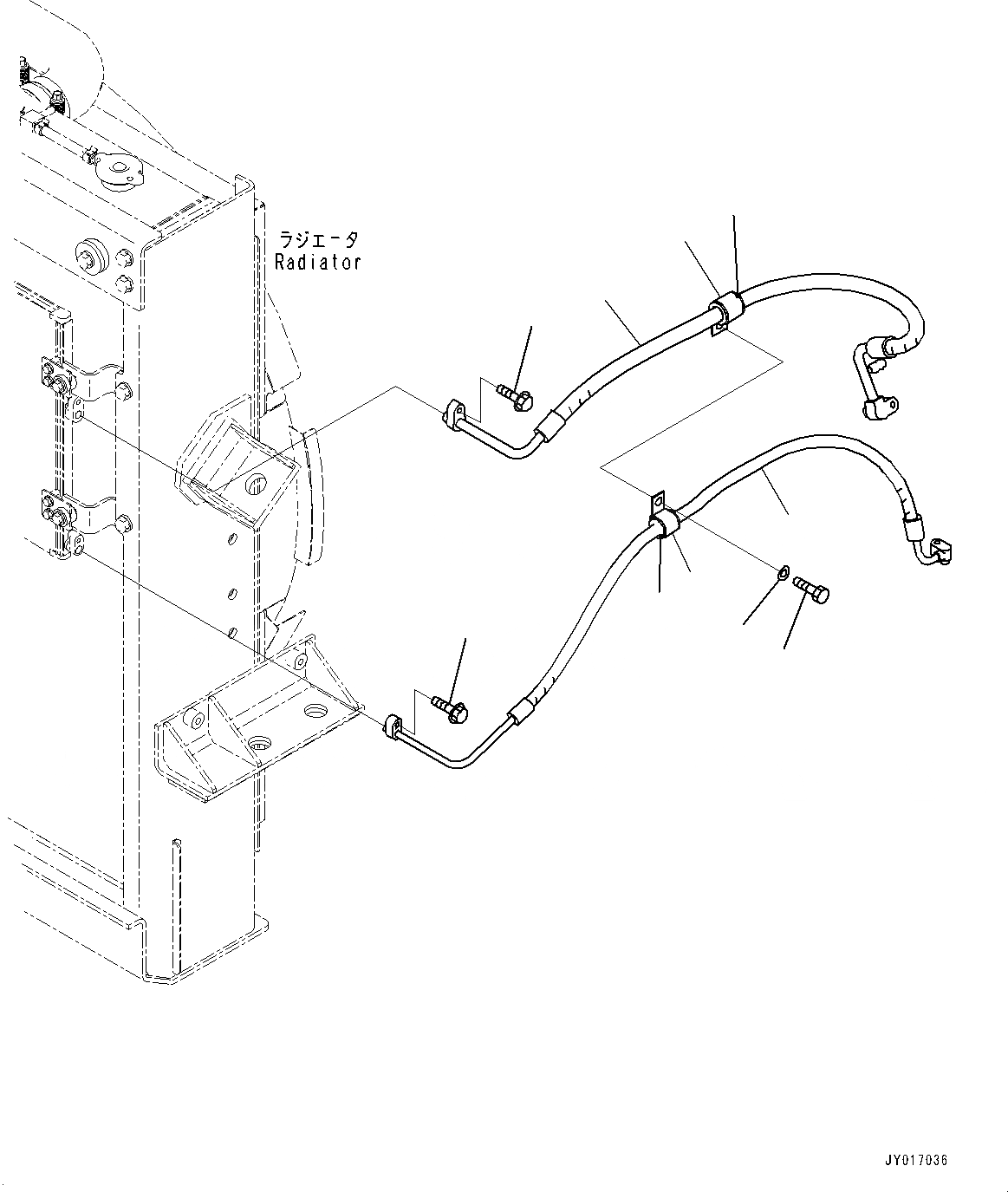 ラジエータ
Radiator

JY017036