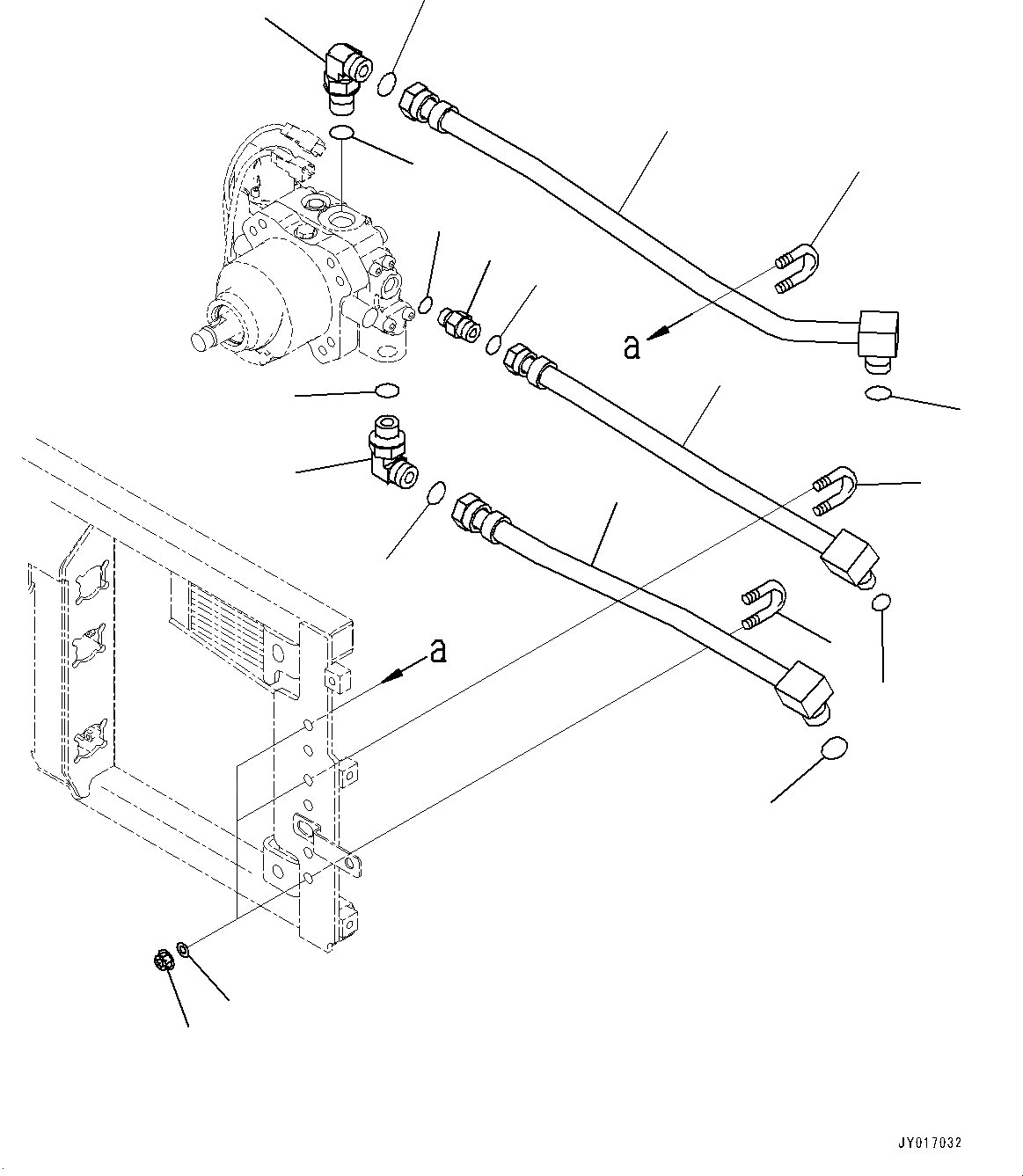 a

a

JY017032