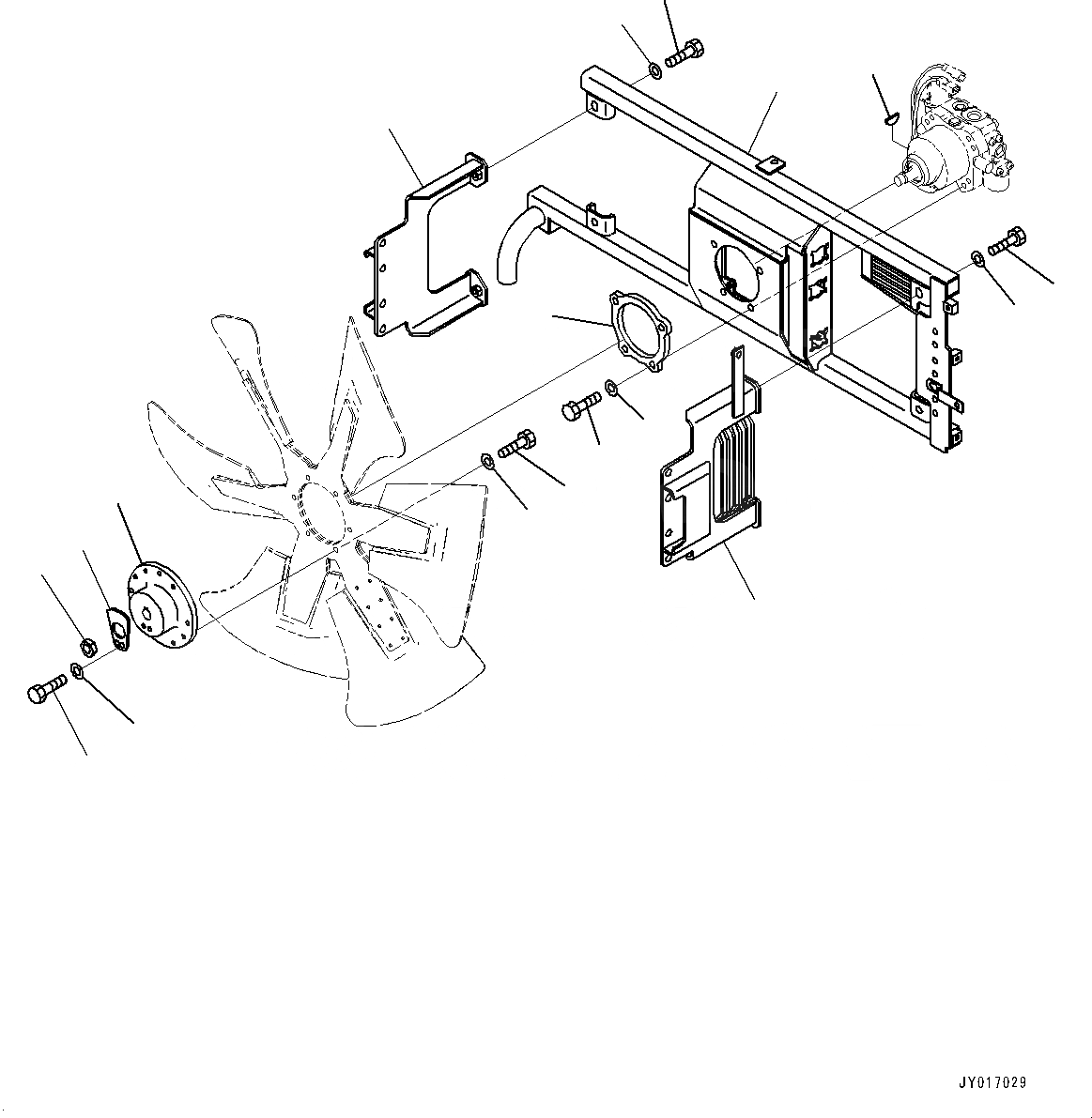 JY017029