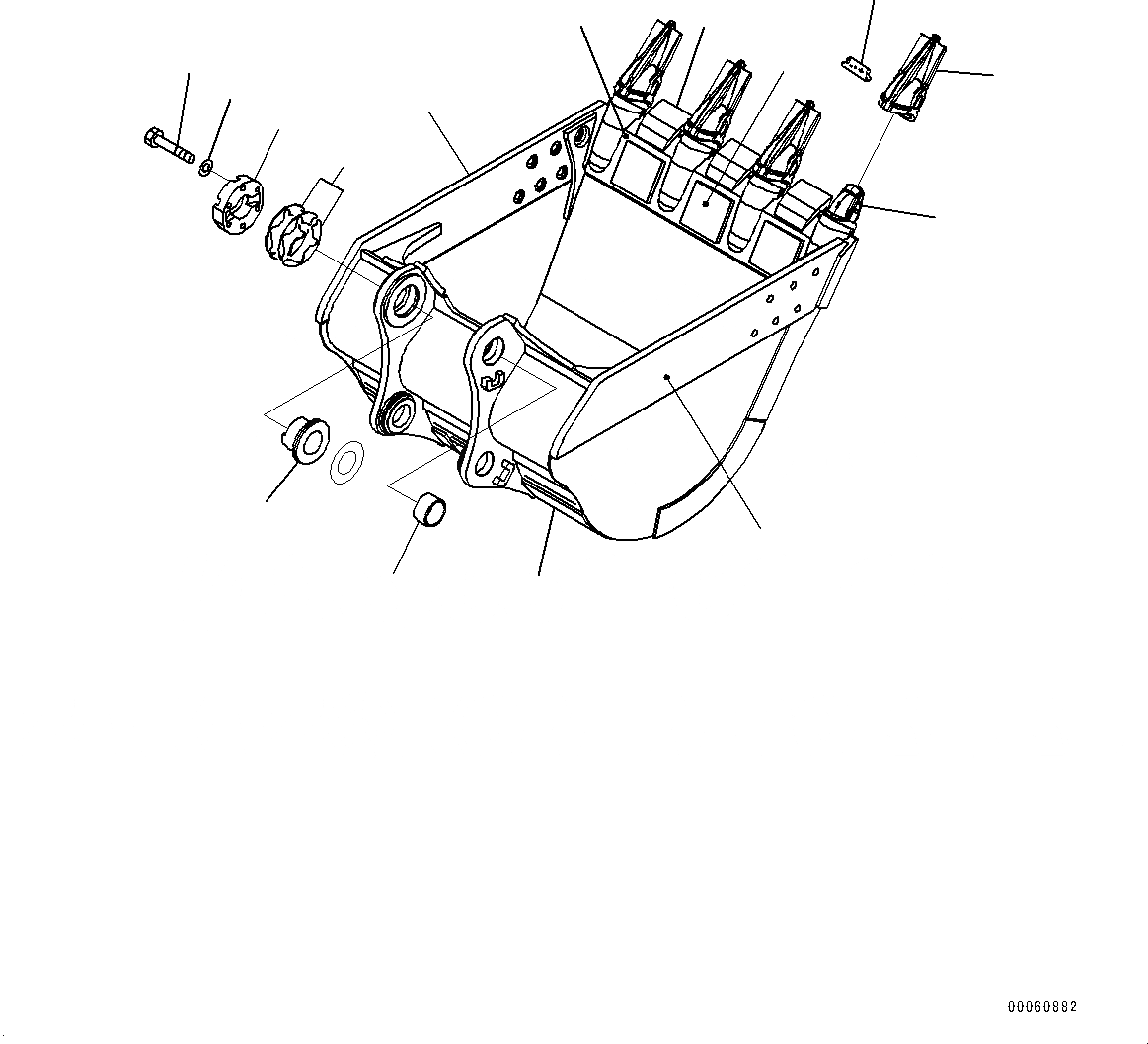 00060882