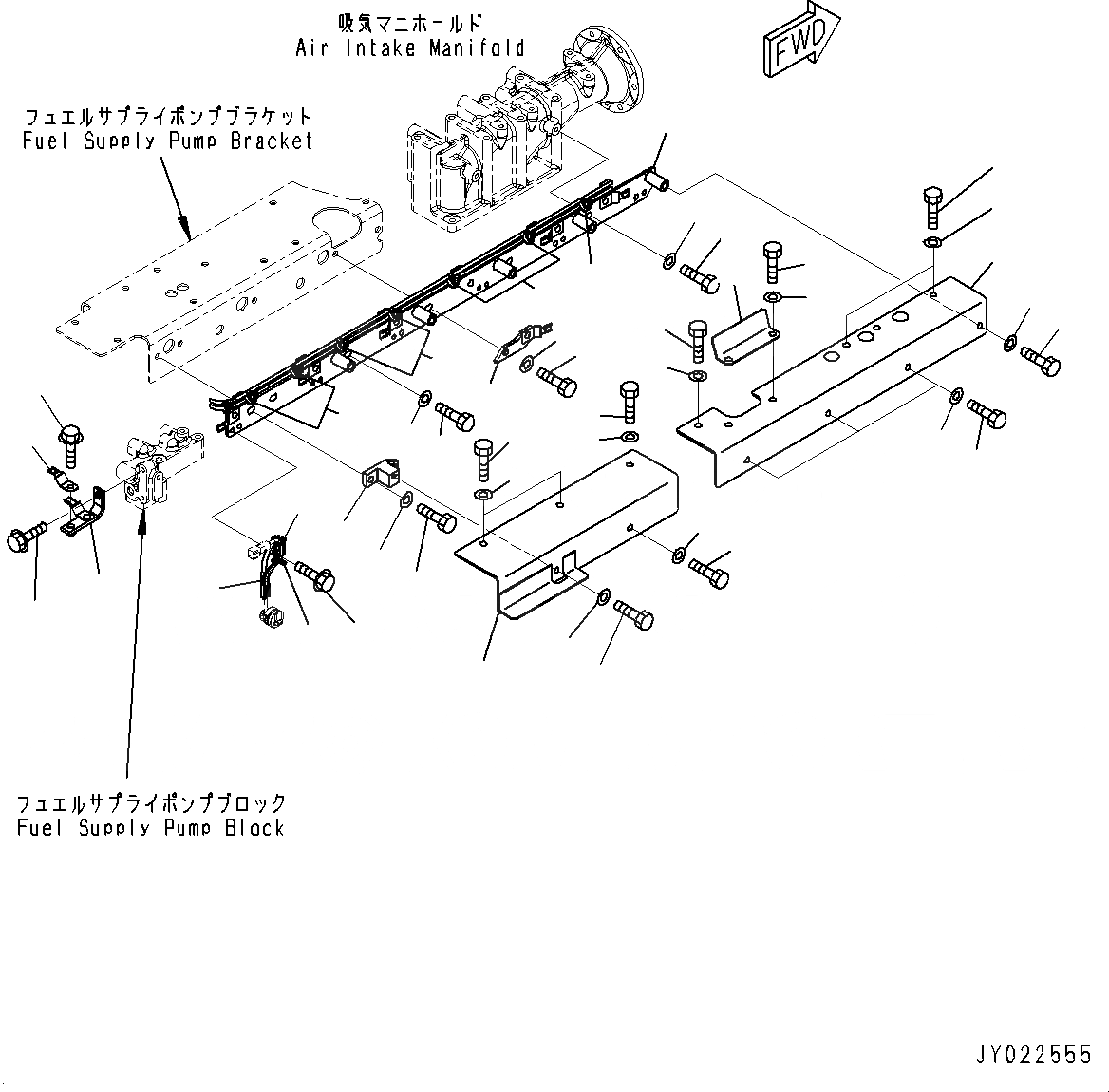 吸気マニホールド
Air Intake Manifold

FWD

フュエルサプライポンプブラケット
Fuel Supply Pump Bracket

フュエルサプライポンプブロック
Fuel Supply Pump Block

JY022555