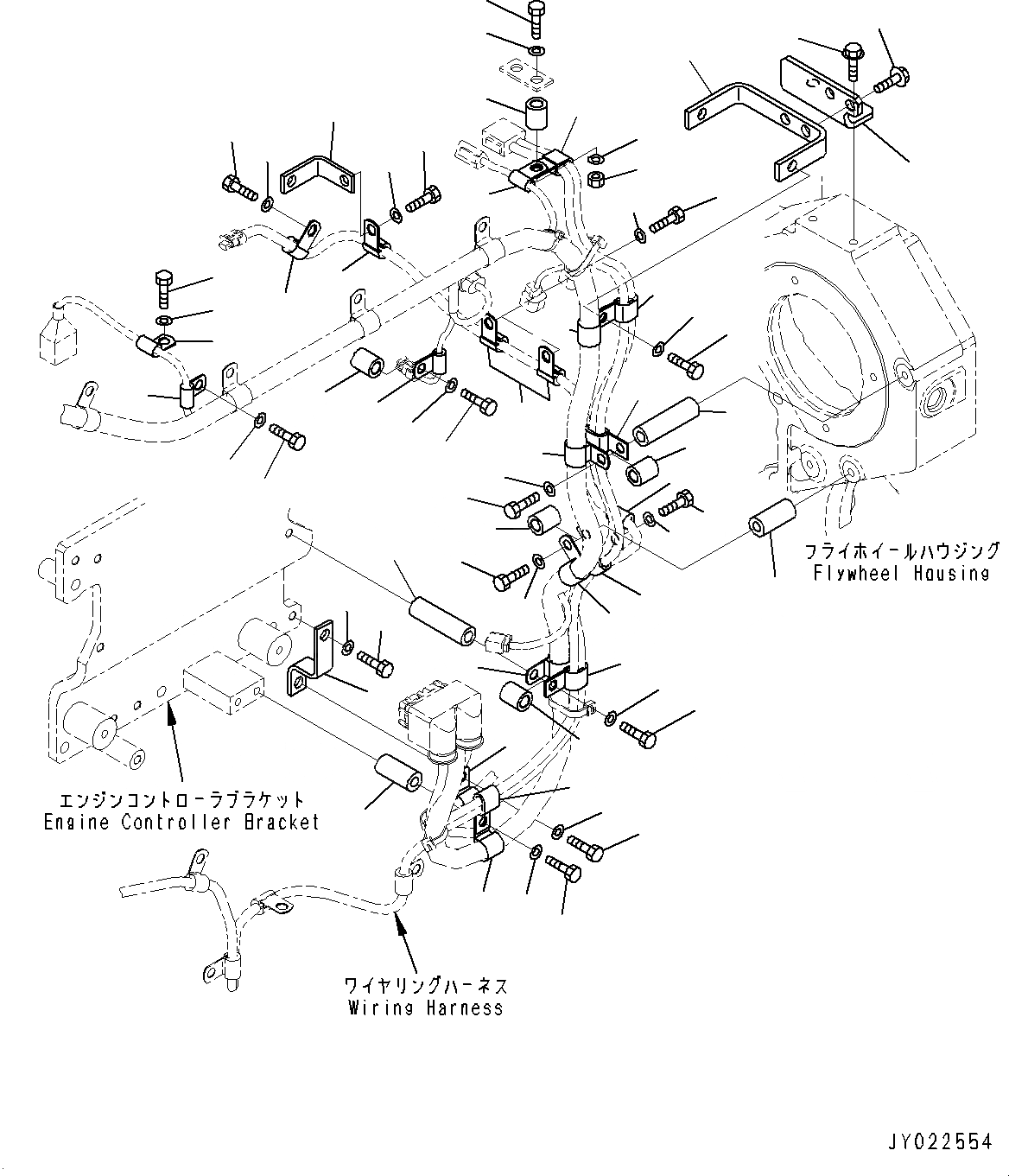 フライホイールハウジング
Flywheel Housing

エンジンコントローラブラケット
Engine Controller Bracket

ワイヤリングハーネス
Wiring Harness

JY022554