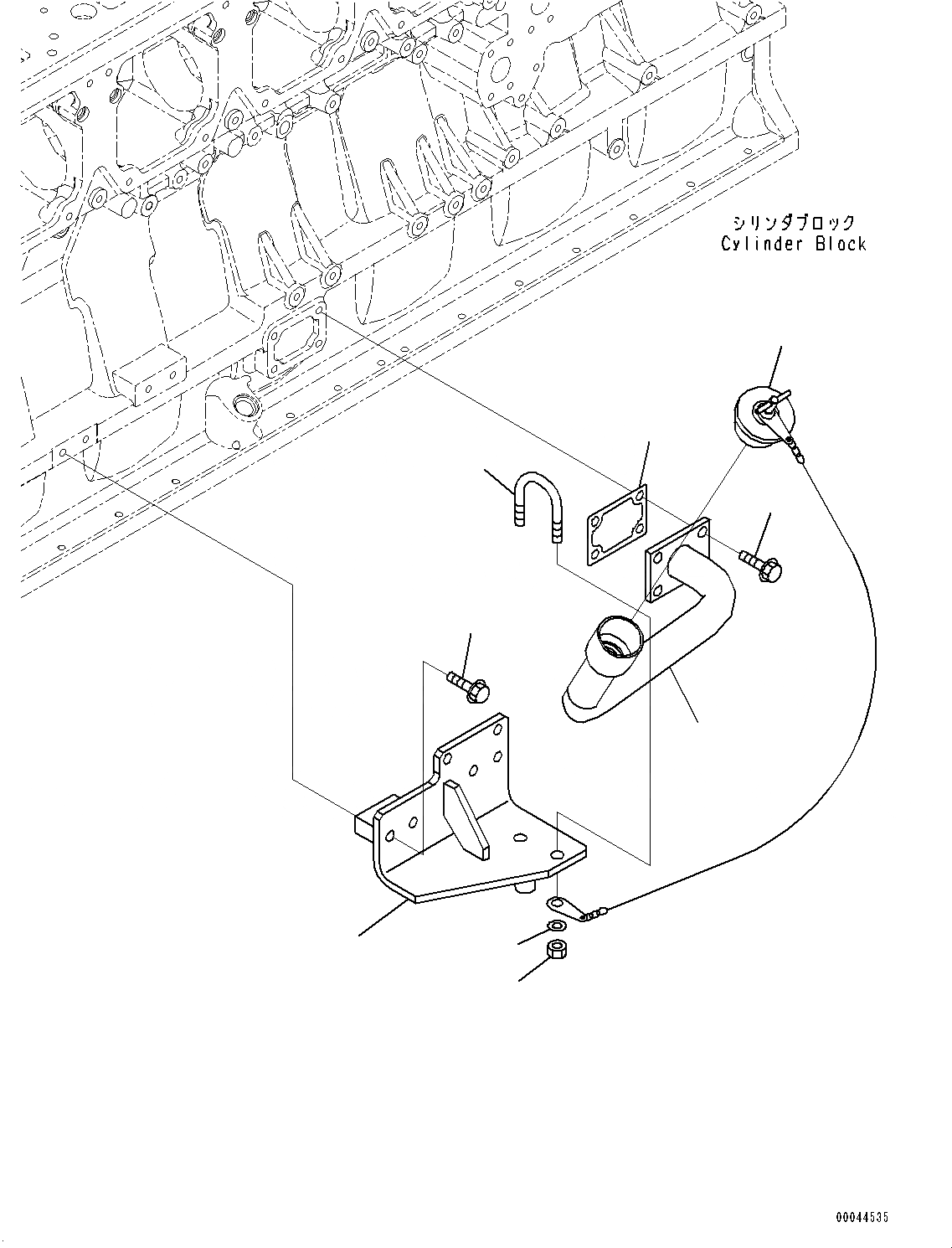 シリンダブロック
Cylinder Block

00044535