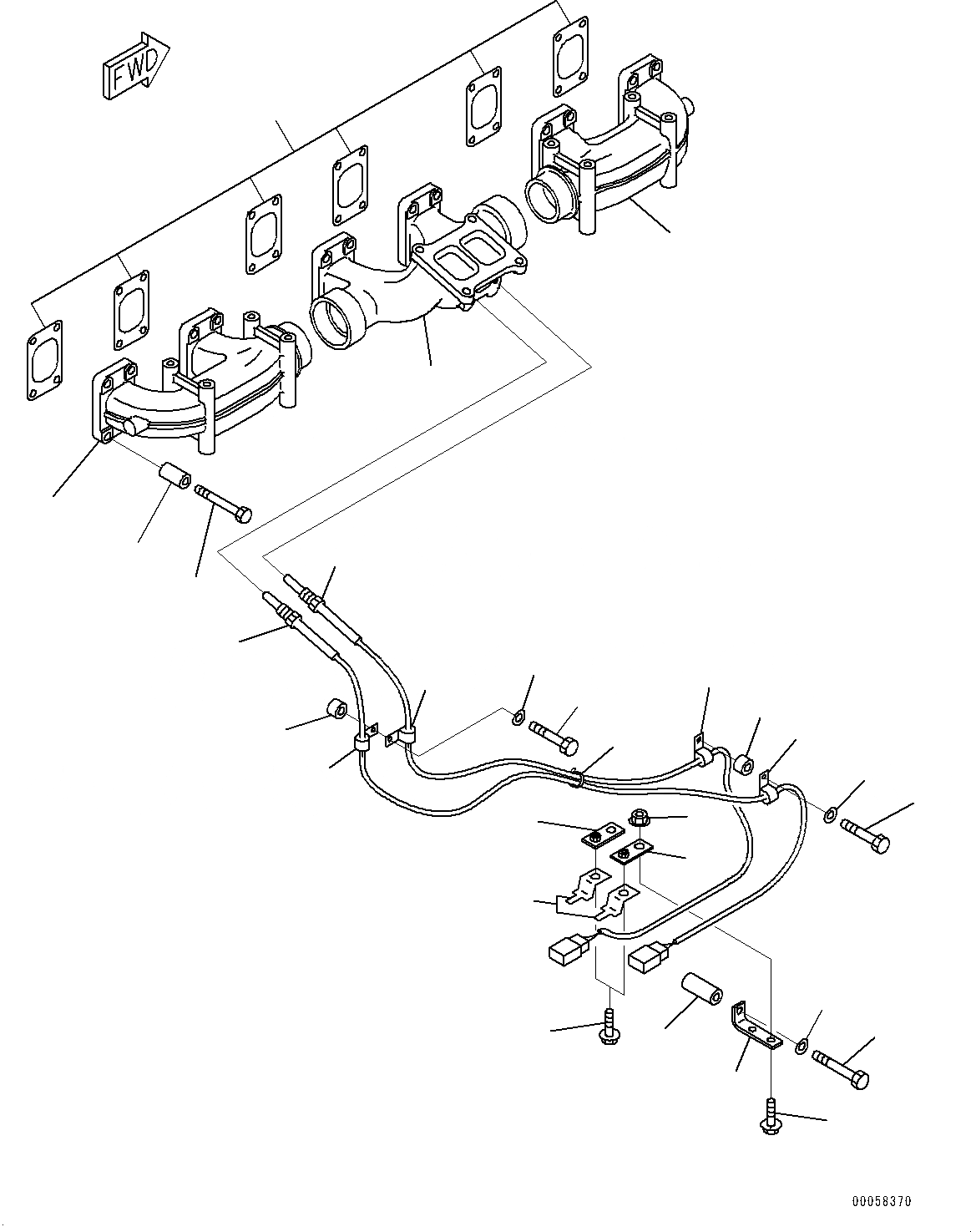 FWD

00058370