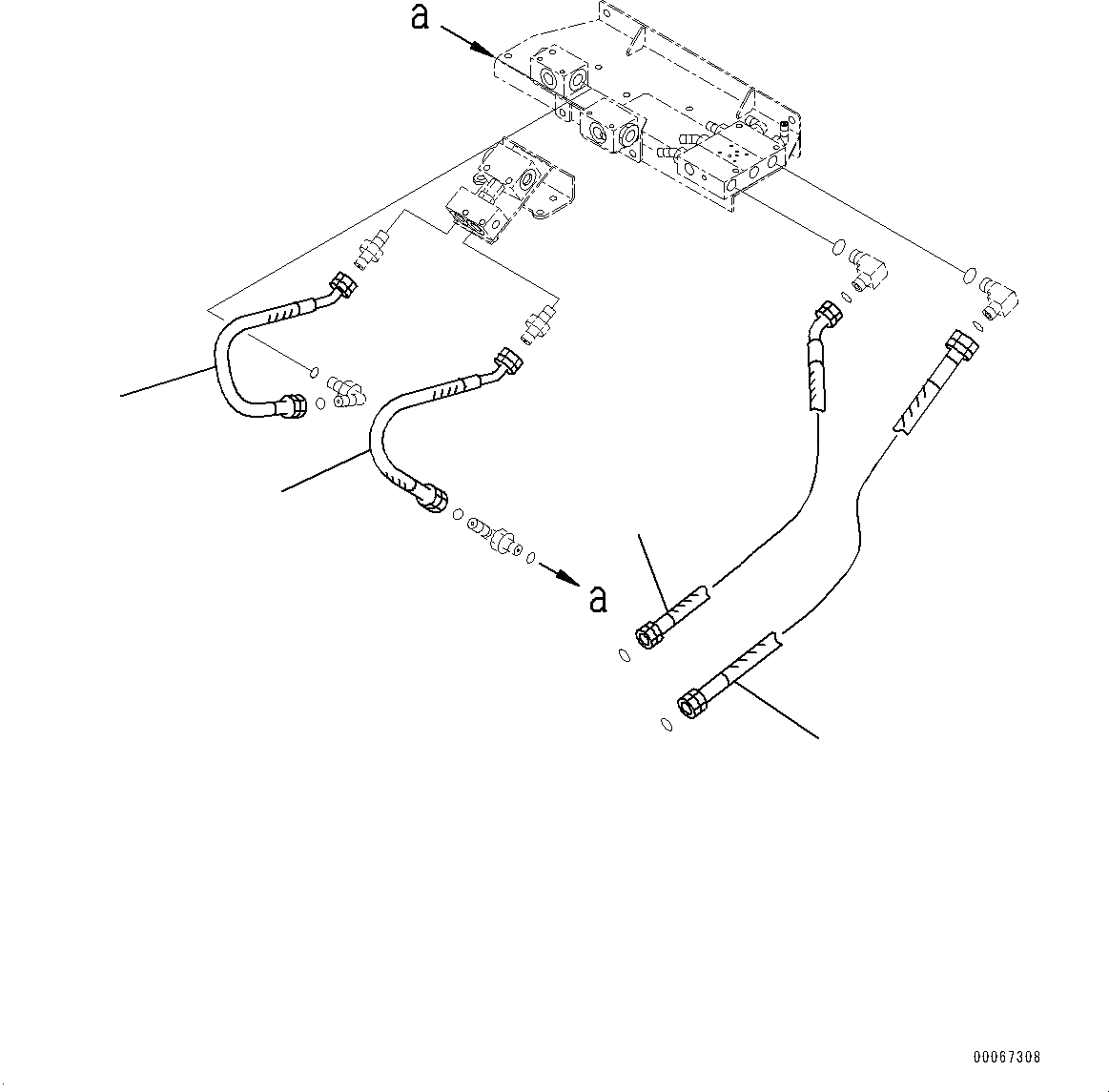 a

a

00067308