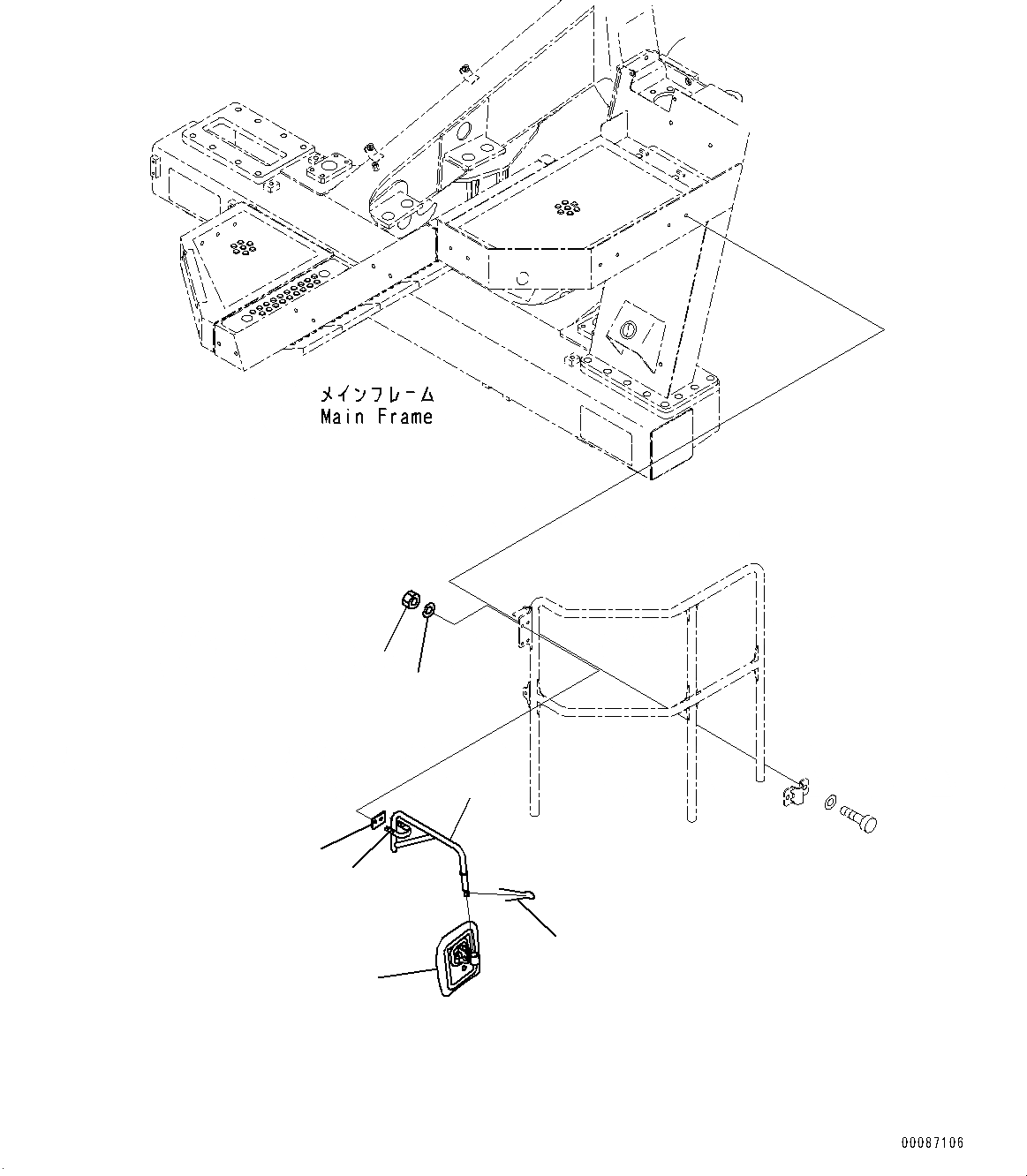 メインフレーム
Main Frame

00087106