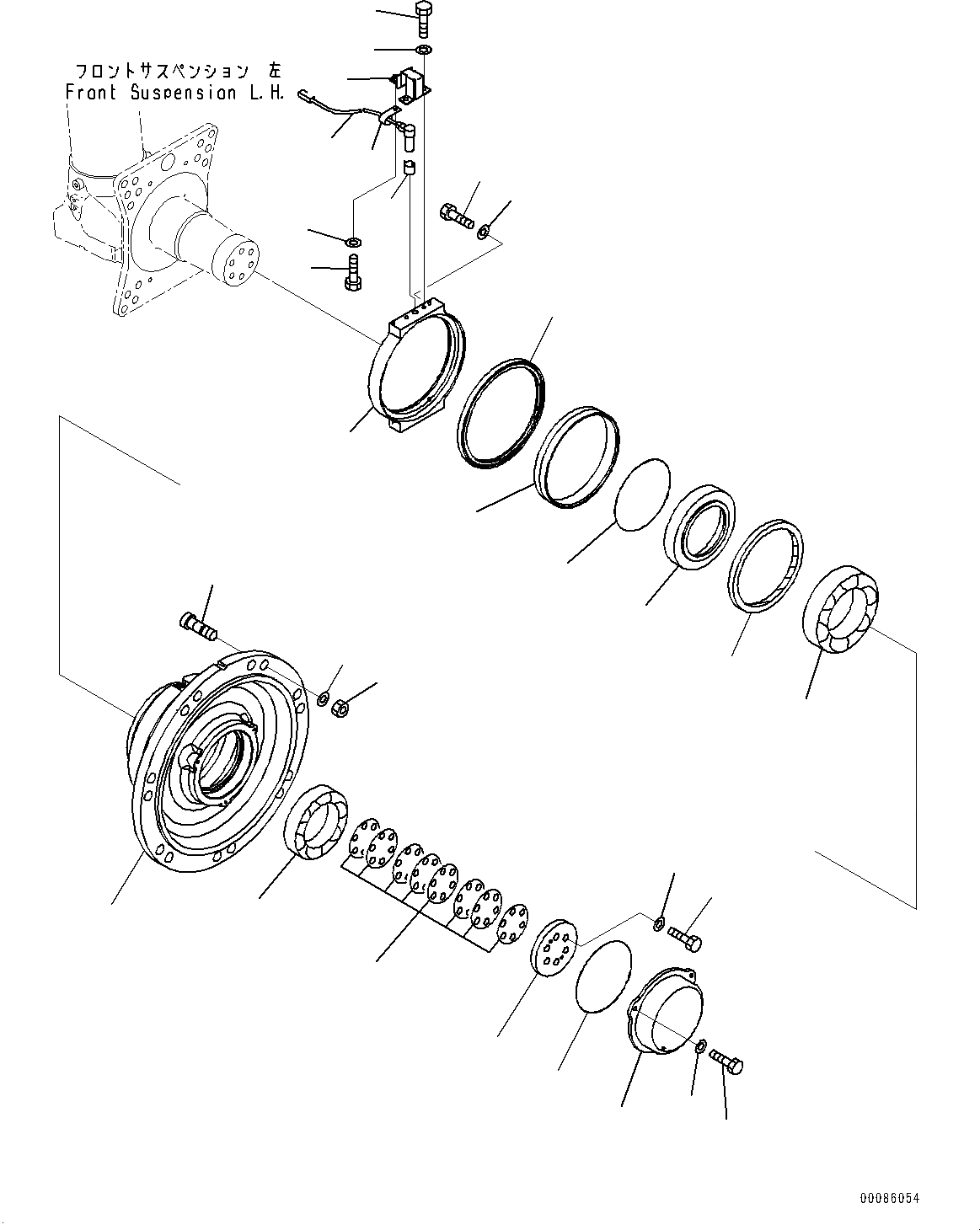 フロントサスペンション 左
Front Suspension L.H.

00086054