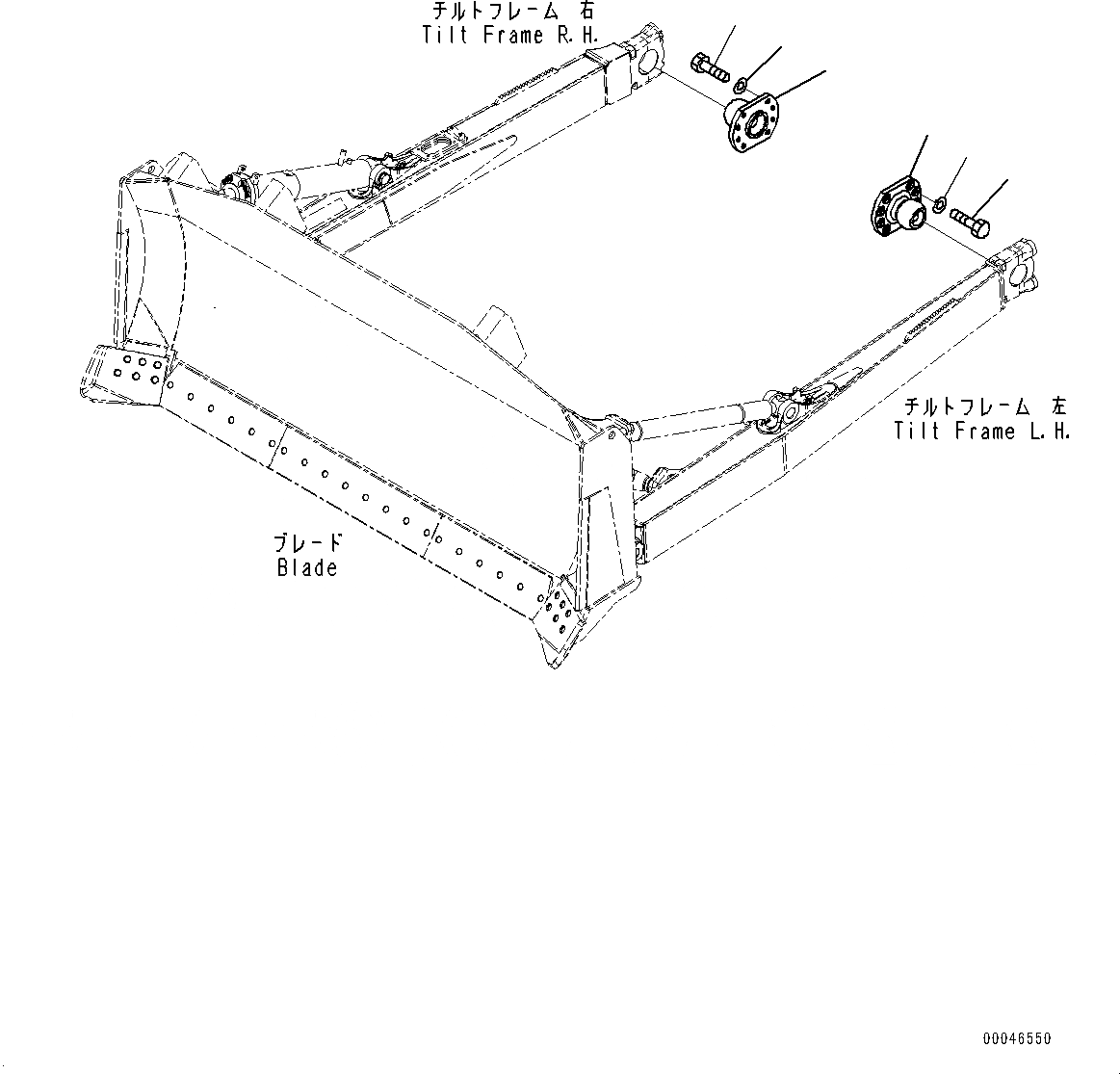 チルトフレーム 右
Tilt Frame R.H.

チルトフレーム 左
Tilt Frame L.H.

ブレード
Blade

00046550