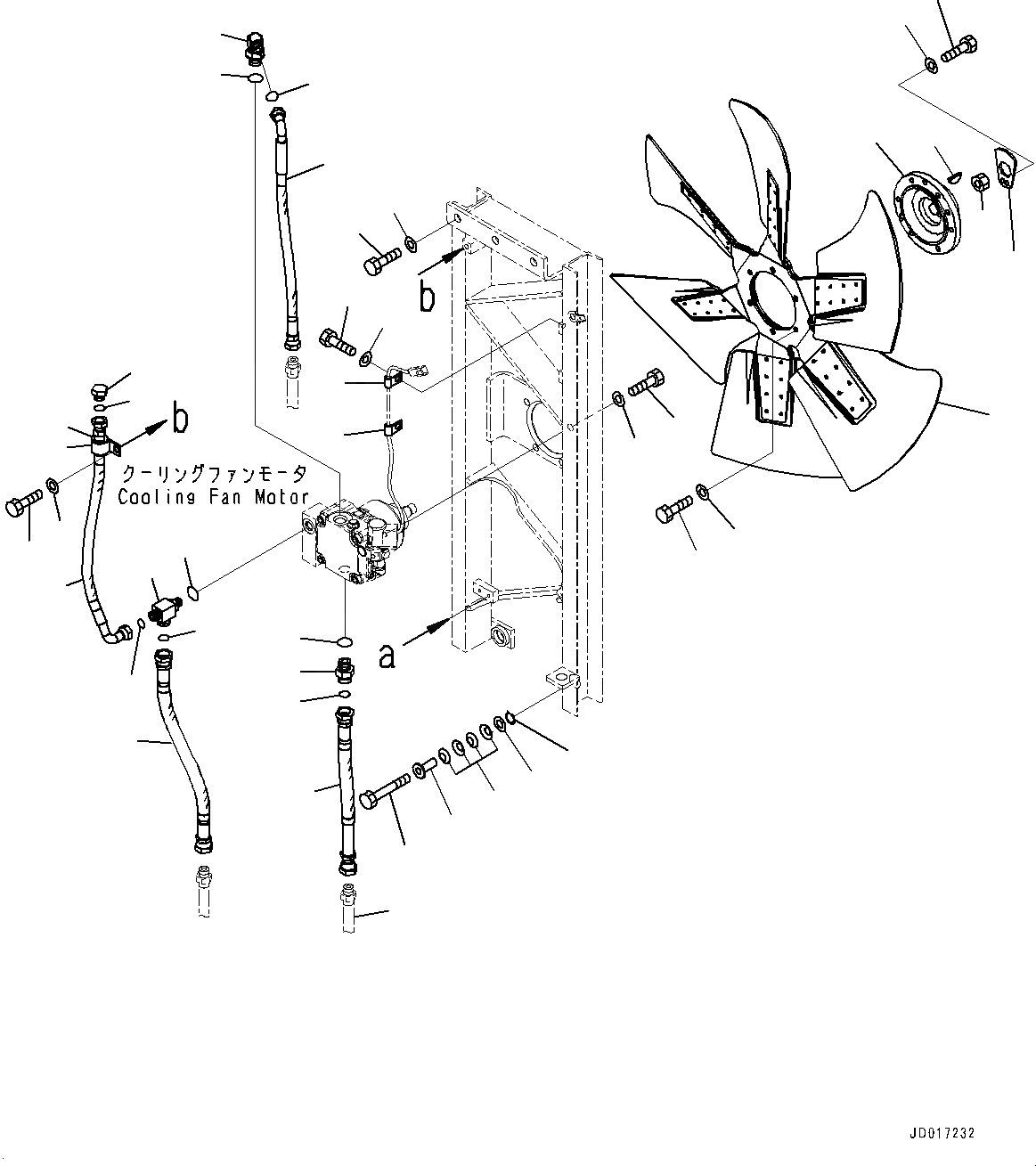 b

b

クーリングファンモータ
Cooling Fan Motor

a

JD017232