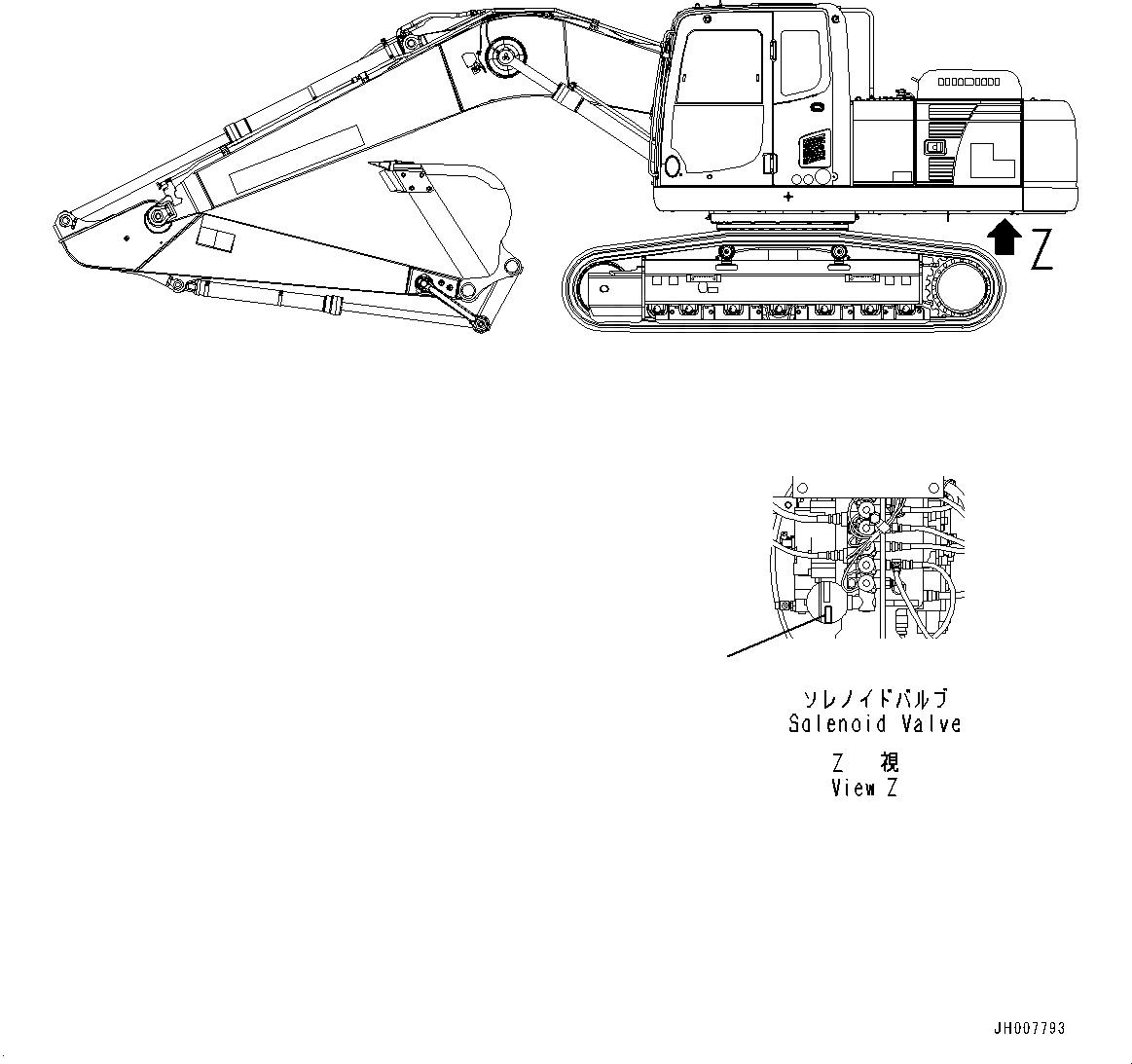 Z

ソレノイドバルブ
Solenoid Valve

Z 視
View Z

JH007793