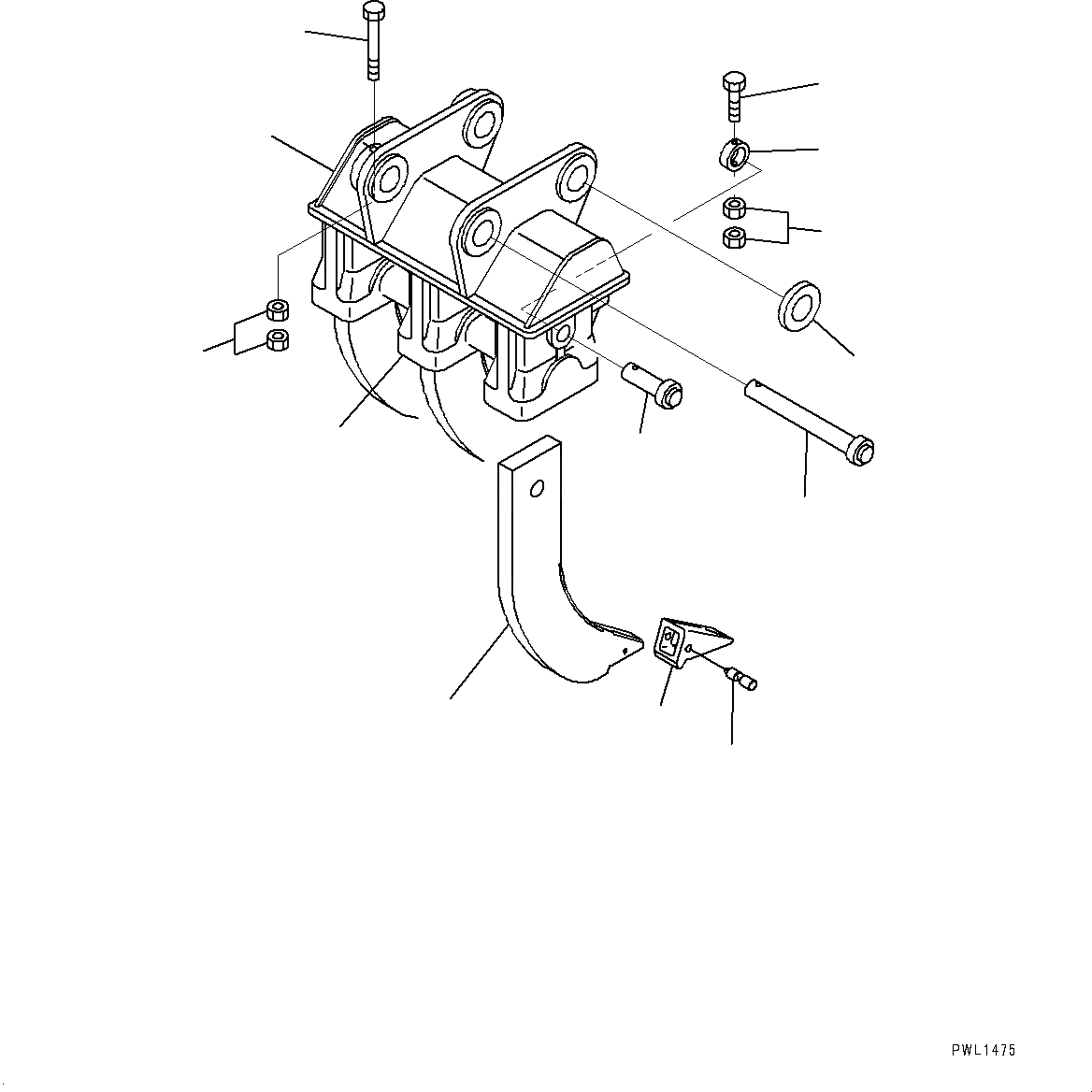 PWL1475