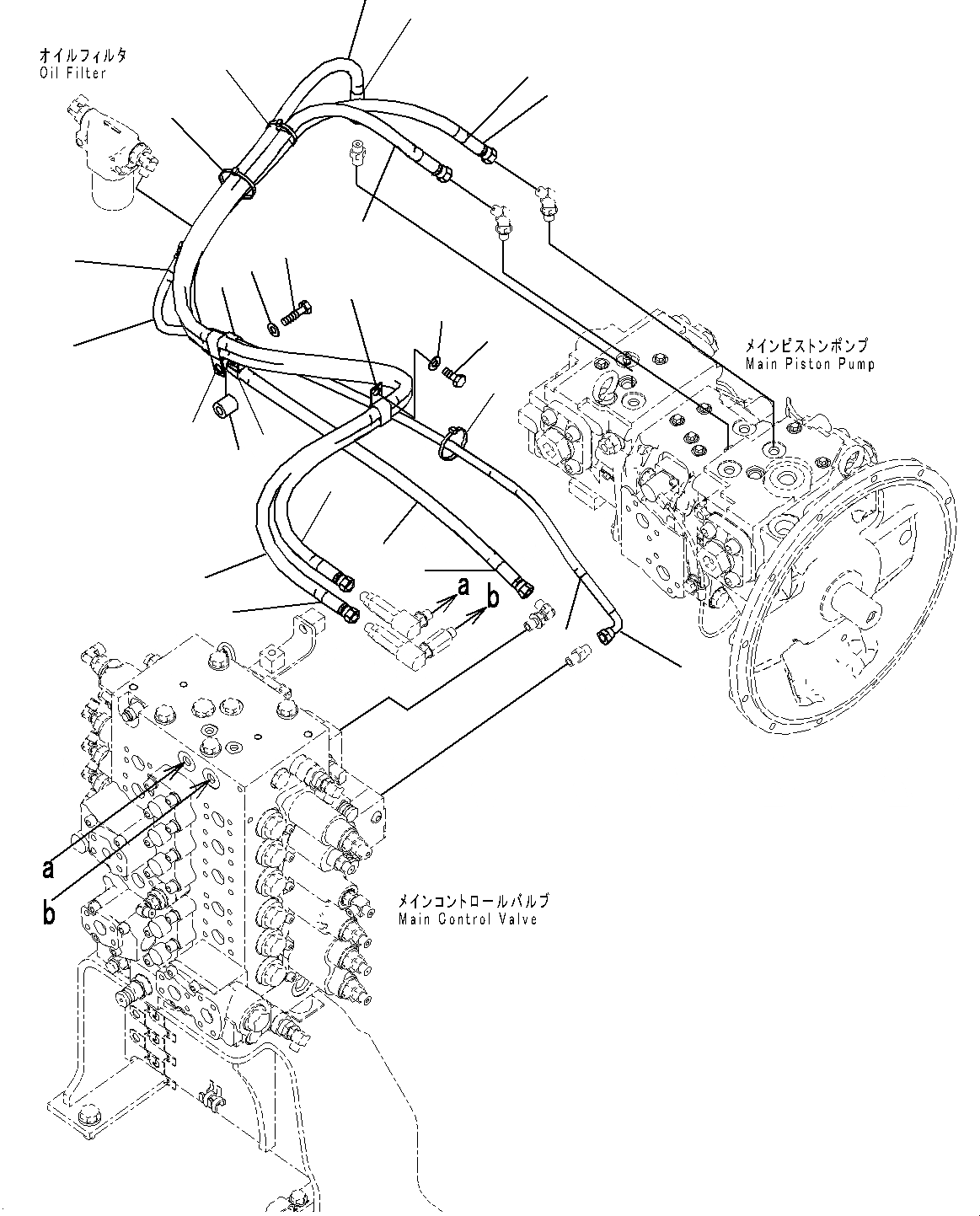 オイルフィルタ
Oil Filter

メインピストンポンプ
Main Piston Pump

a

b

a

b

メインコントロールバルブ
Main Control Valve