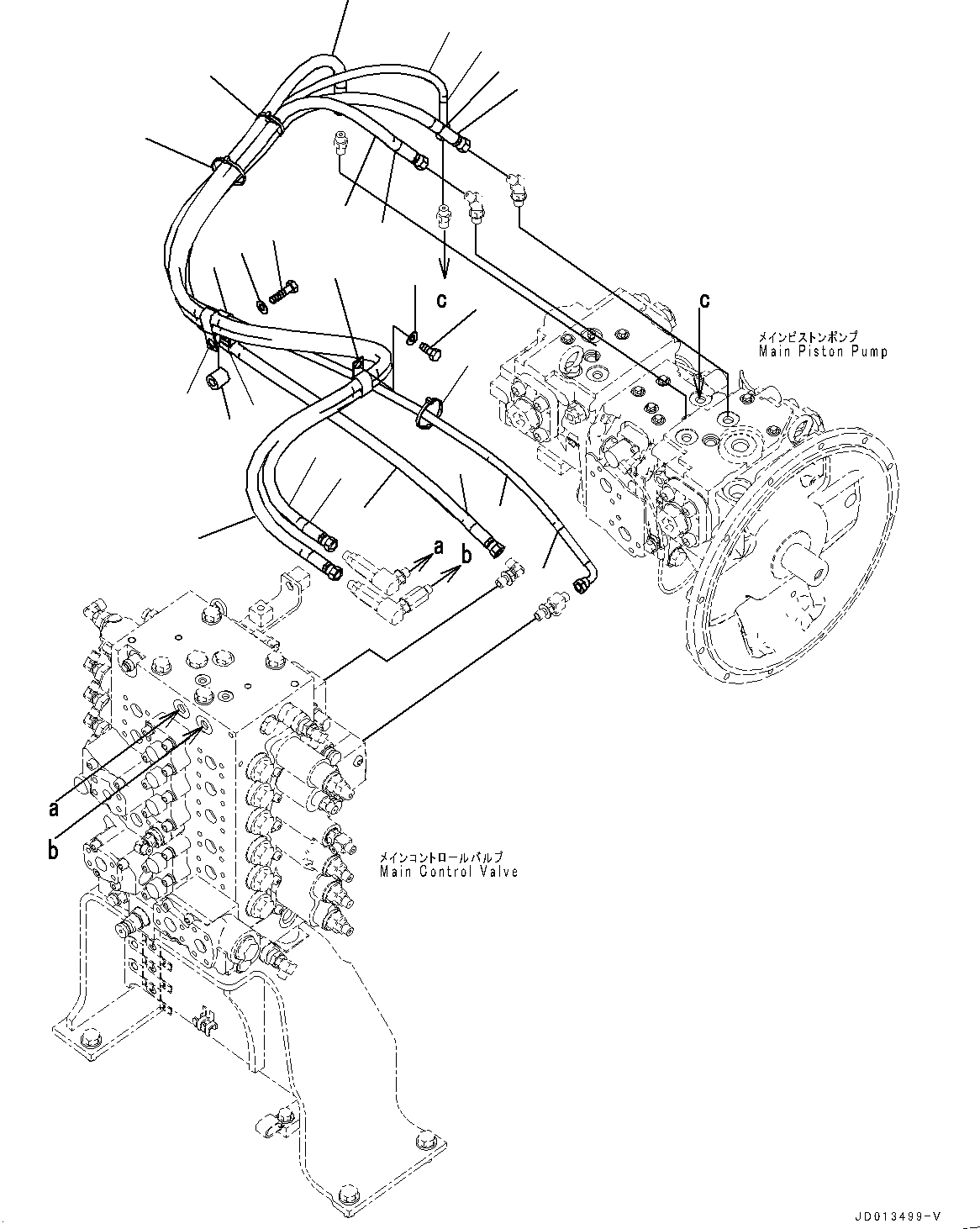 c

c

メインピストンポンプ
Main Piston Pump

a

b

a

b

メインコントロールバルブ
Main Control Valve

JD013499-V