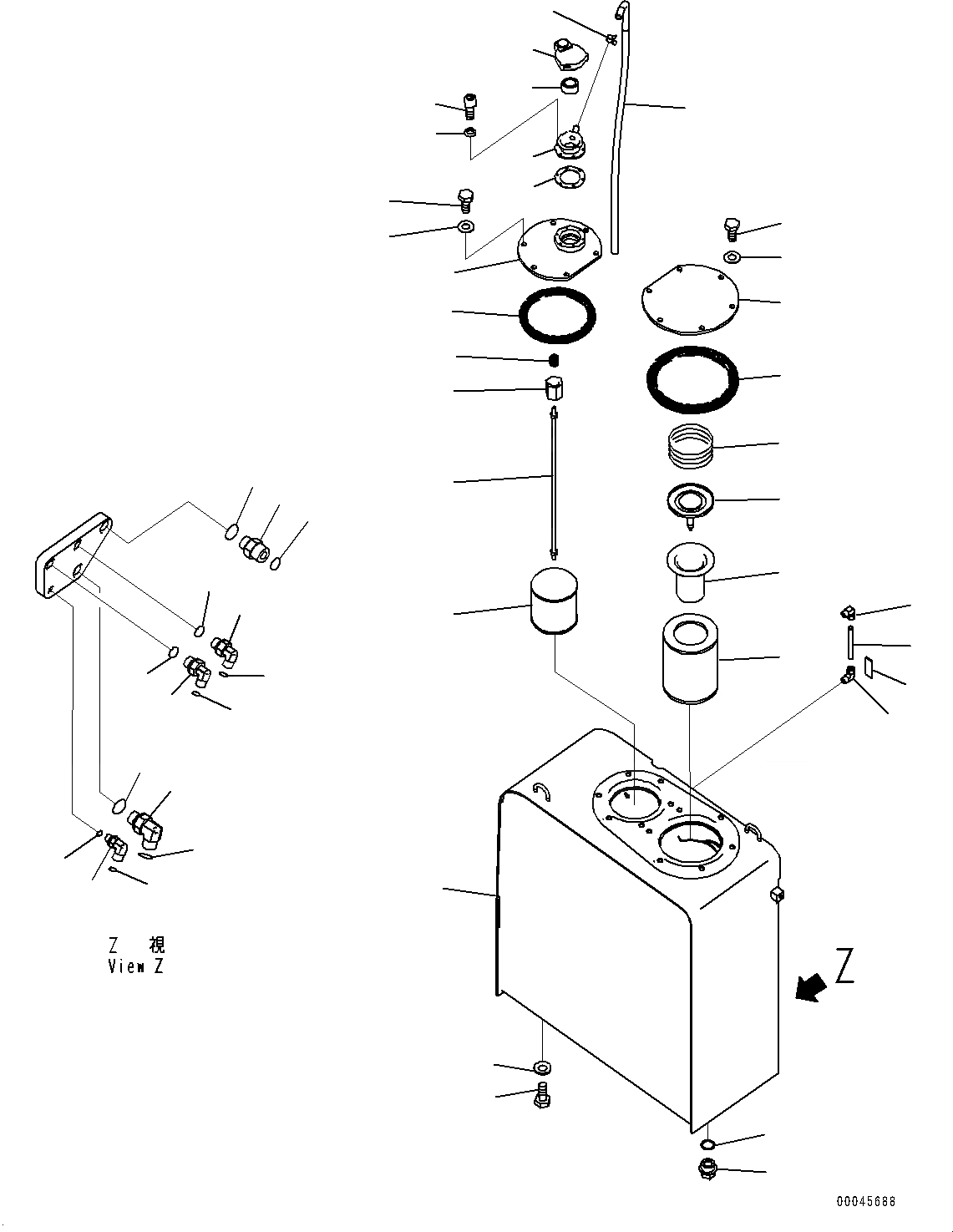 Z 視
View Z

Z

00045688