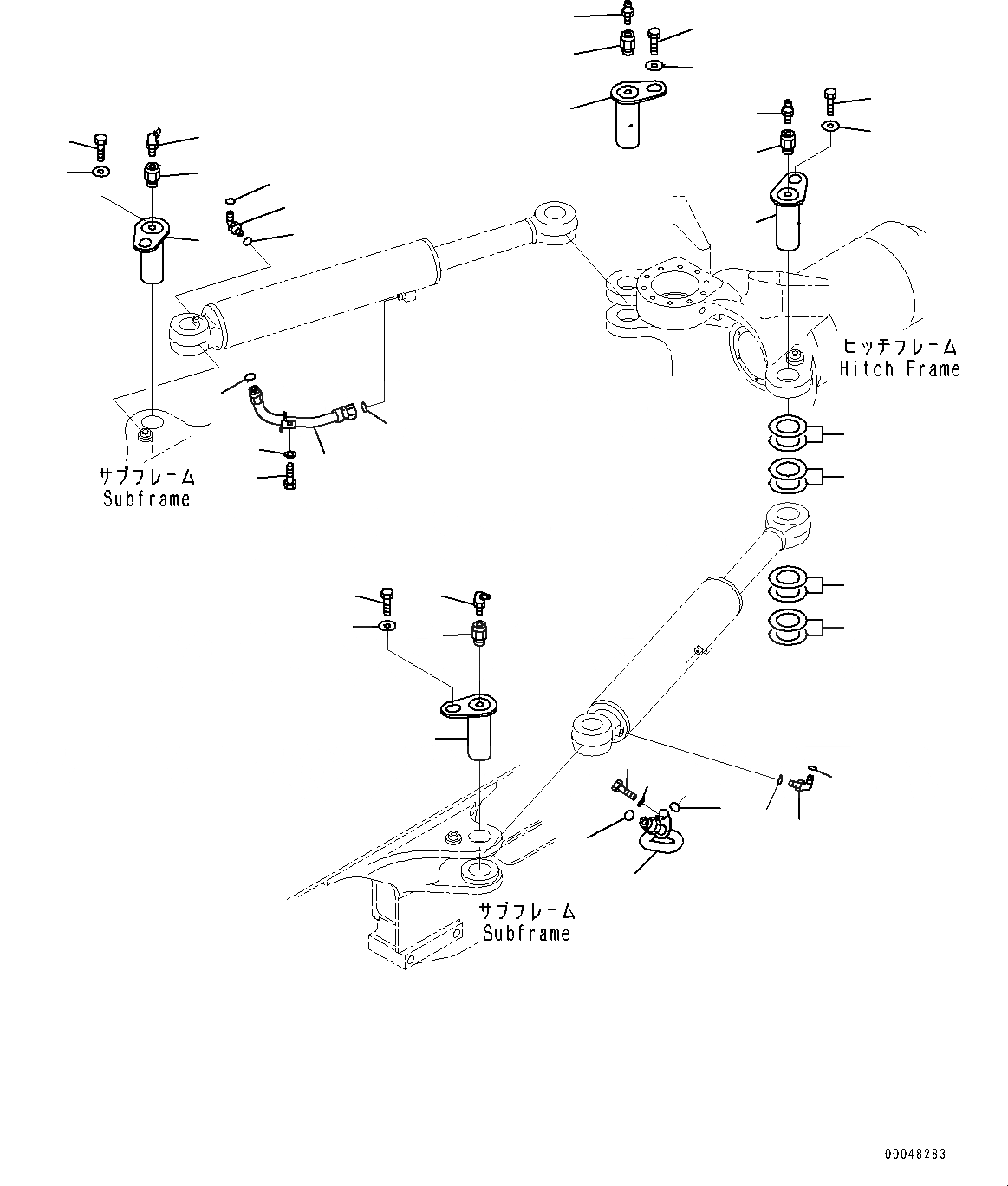 ヒッチフレーム
Hitch Frame

サブフレーム
Subframe

サブフレーム
Subframe

00048283