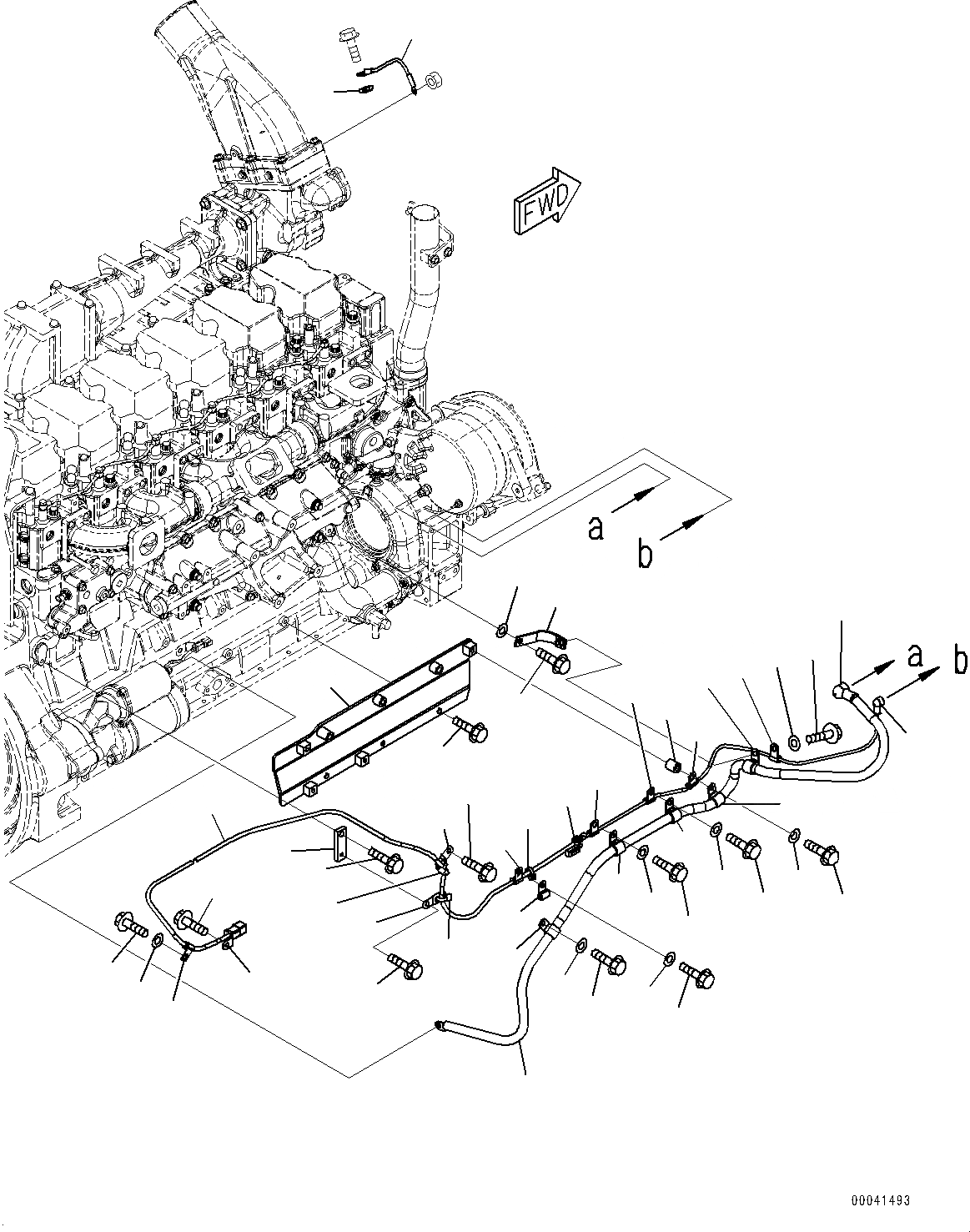 FWD

a

b

a

b

00041493