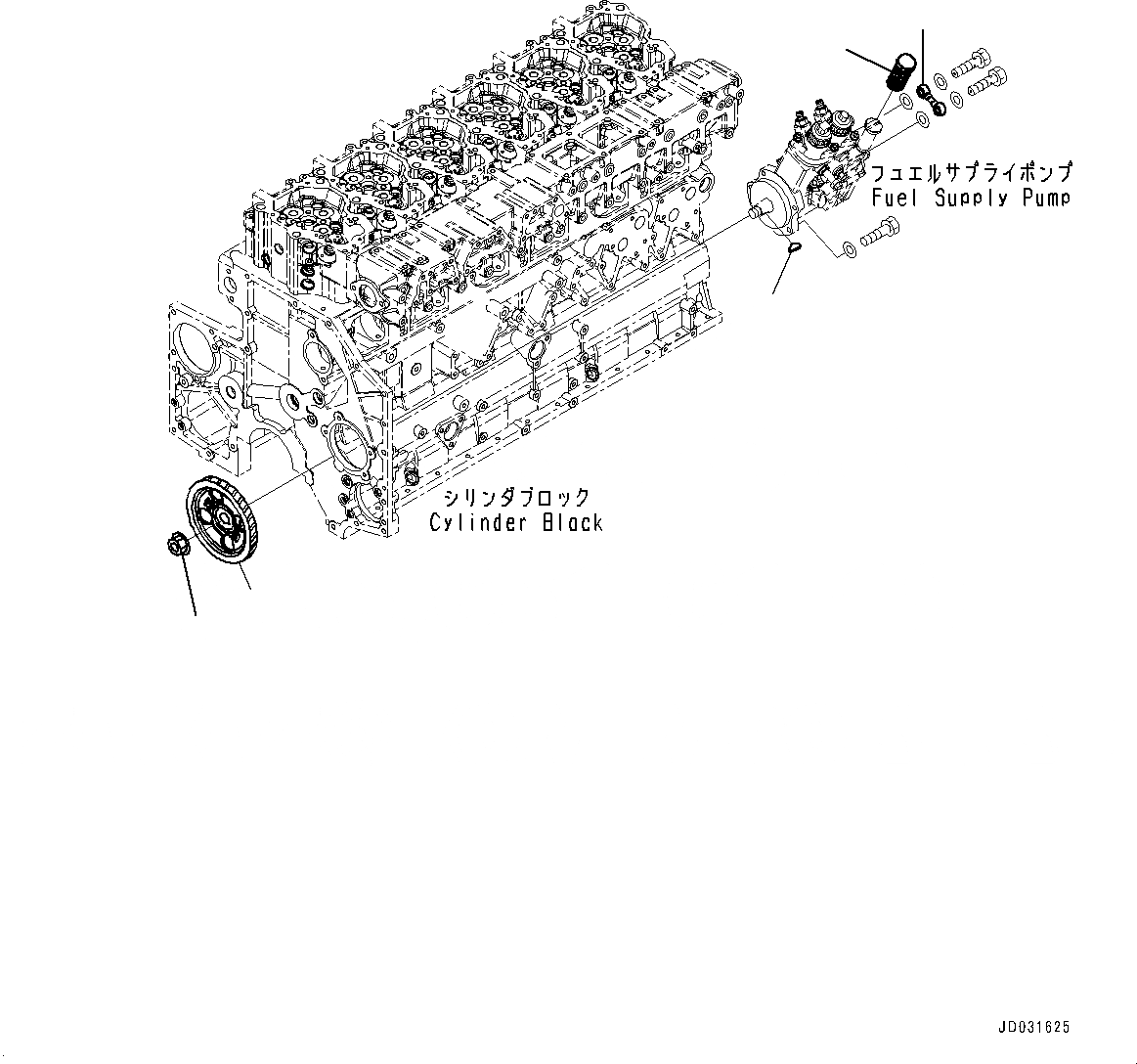 フュエルサプライポンプ
Fuel Supply Pump

シリンダブロック
Cylinder Black

JD031625