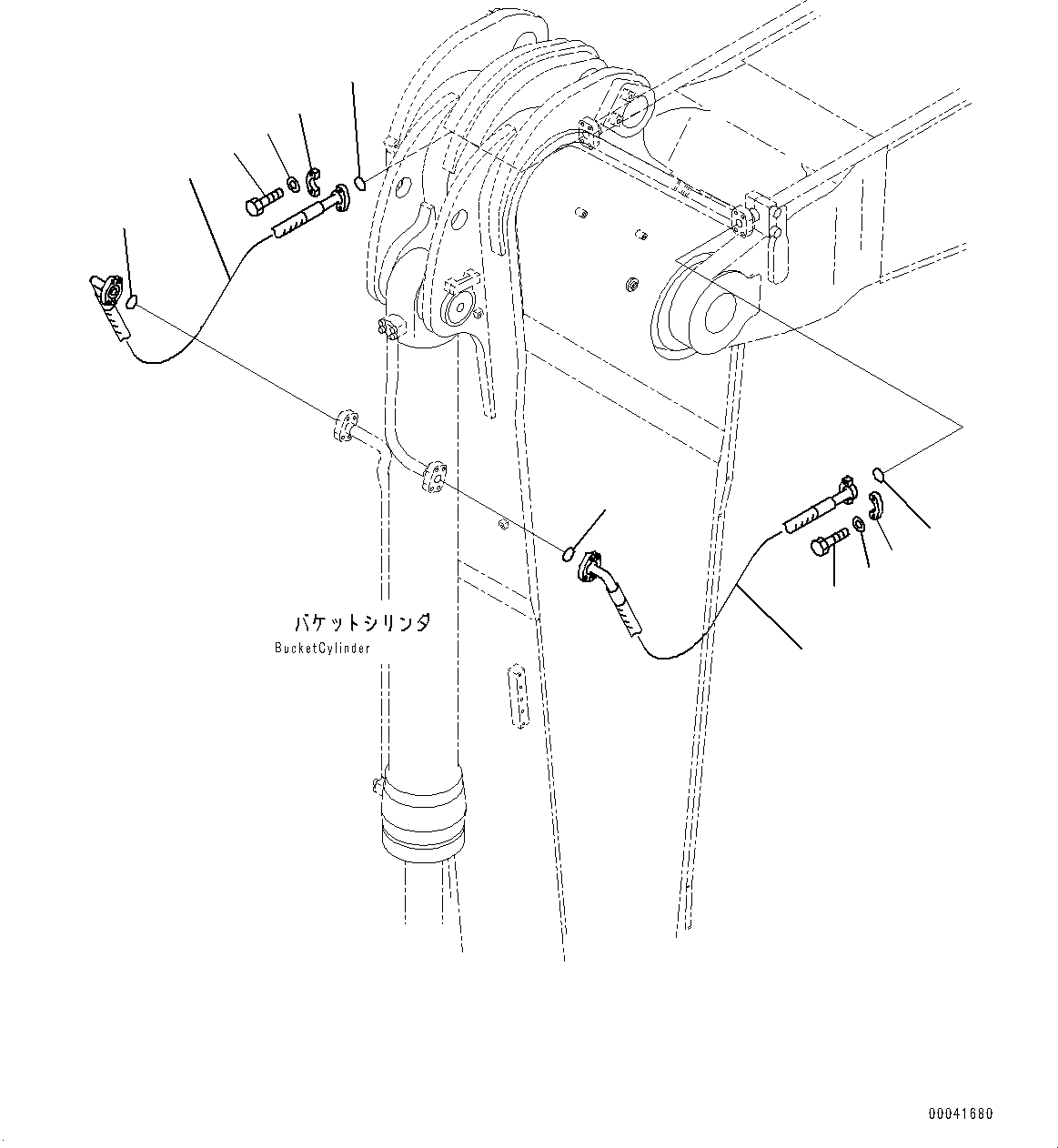 バケットシリンダ
BucketCylinder

00041680