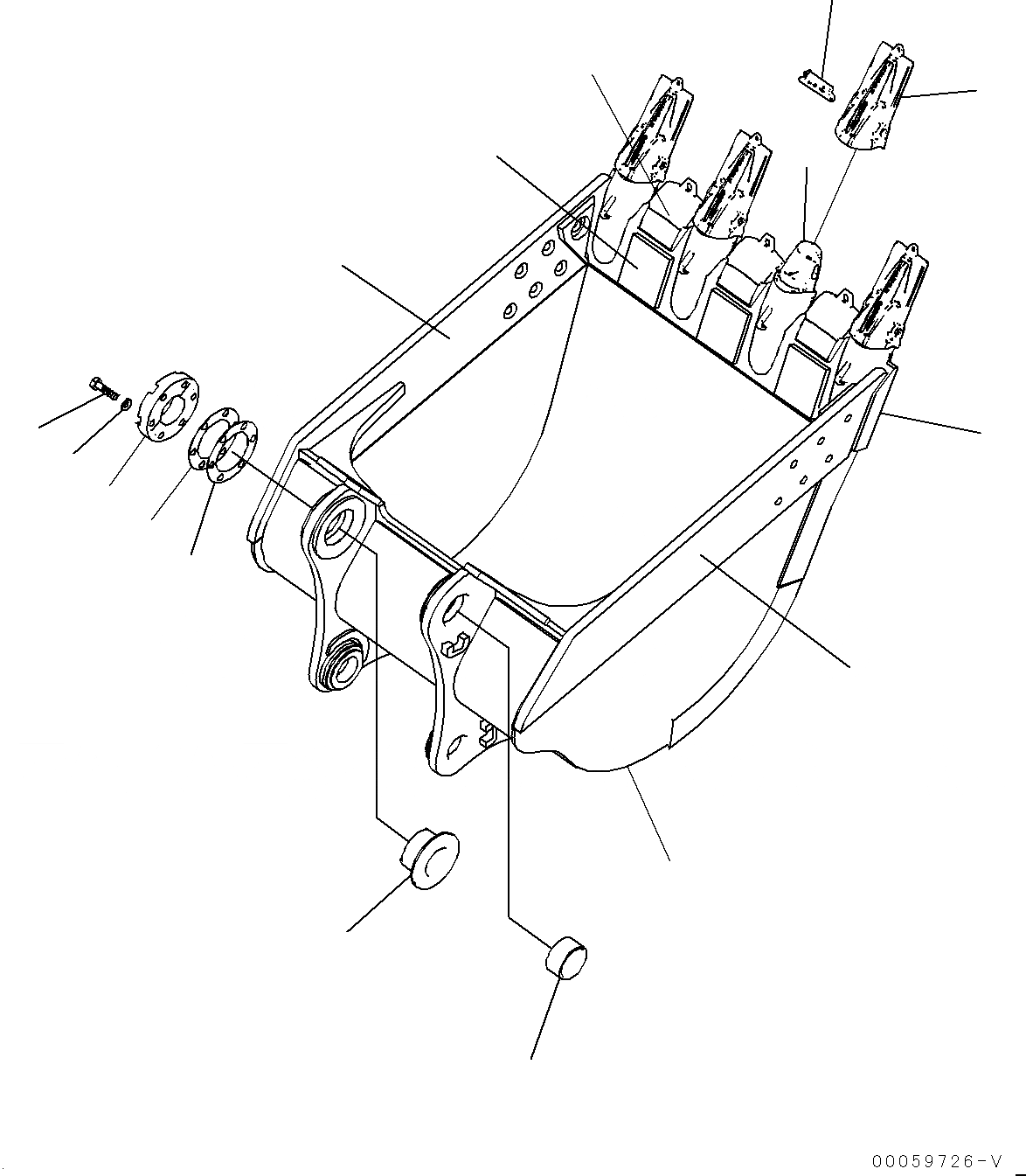 00059726-V