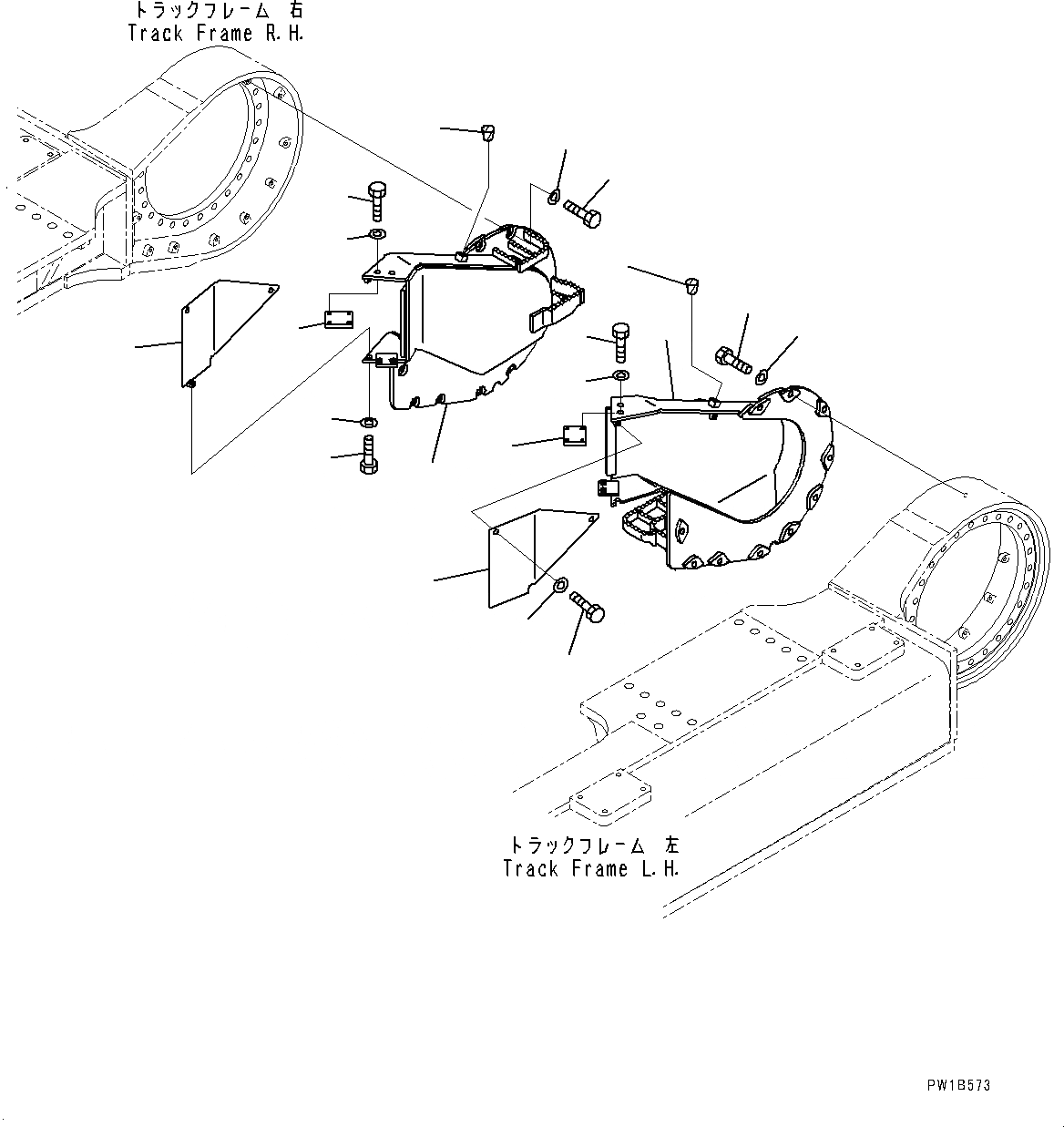 トラックフレーム 右
Track Frame R.H.

トラックフレーム 左
Track Frame L.H.

PW1B573