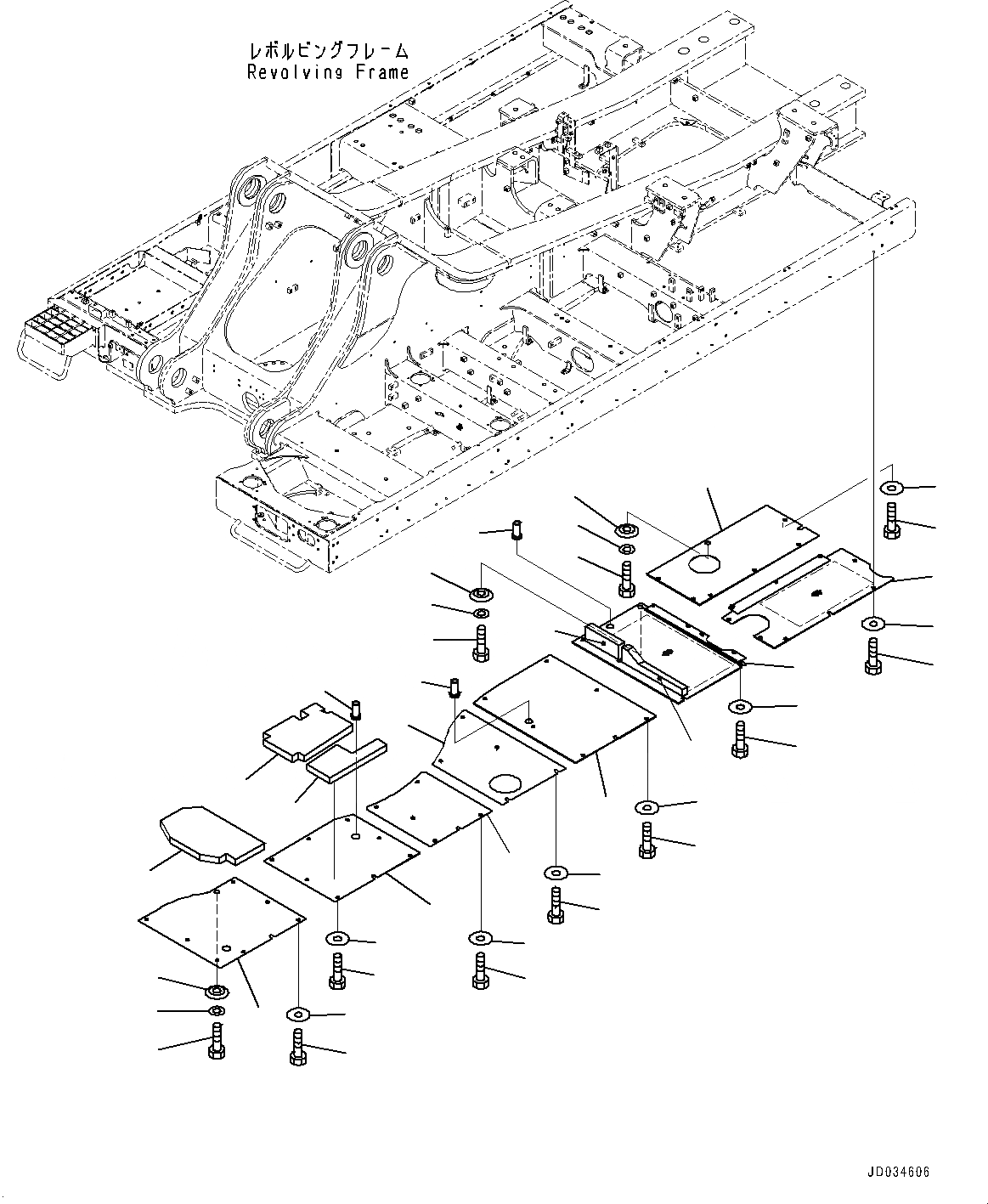 レボルビングフレーム
Revolving Frame

JD034606